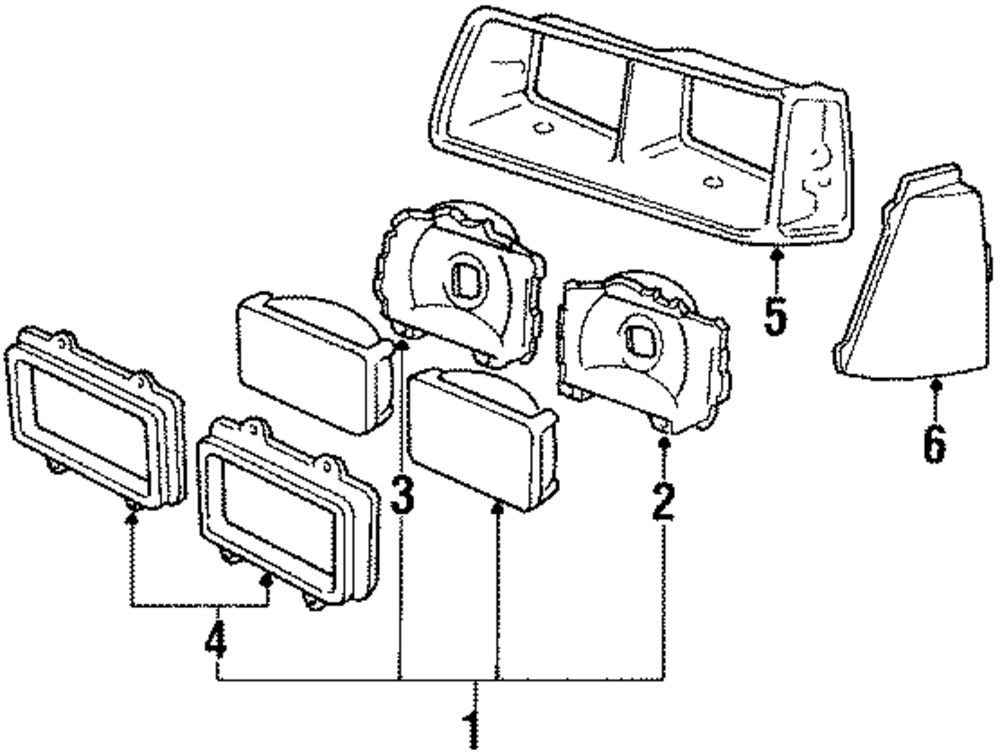 5
6
3
2
4
1