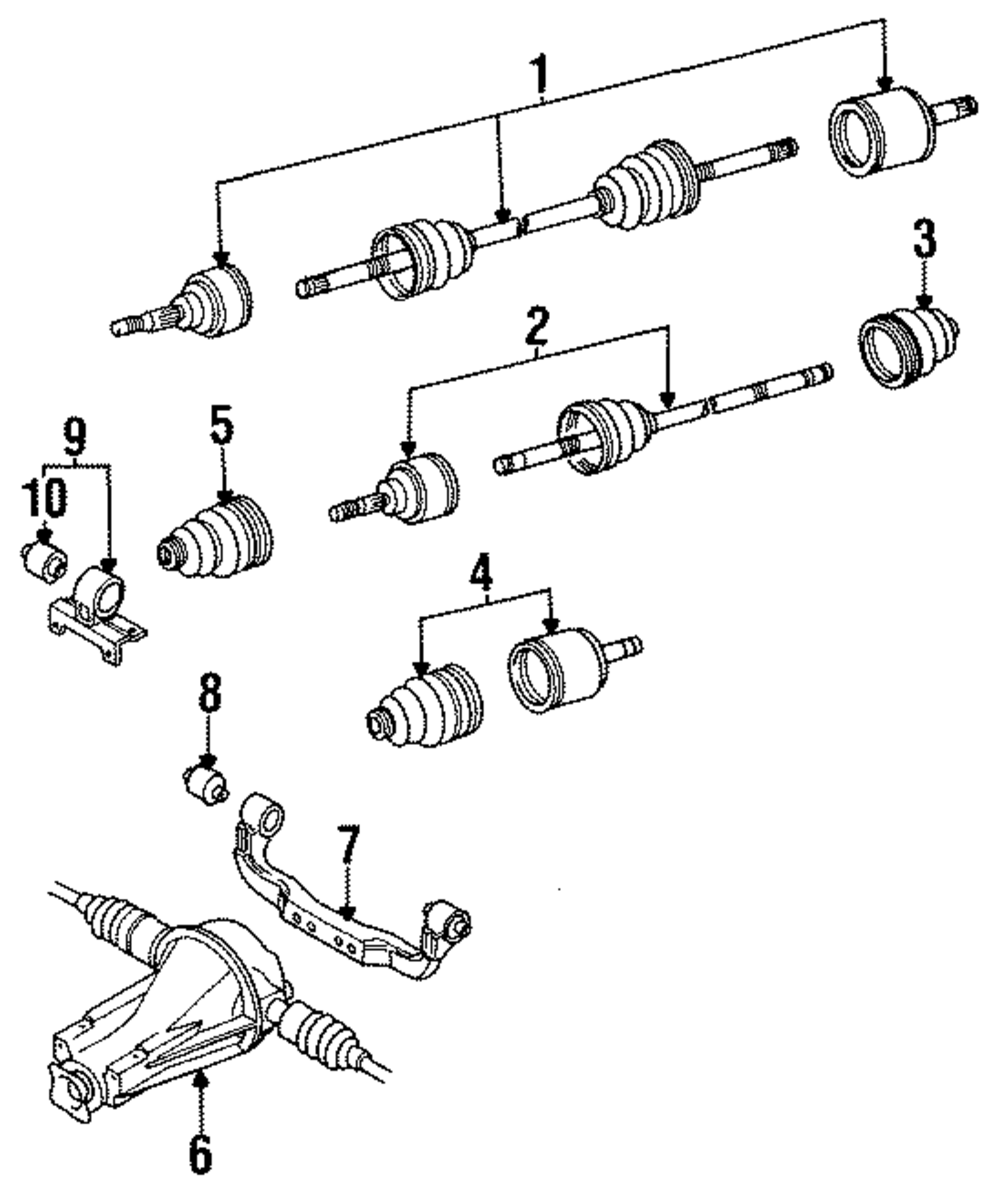 1
3
2
9
5
10
4
8
7
6