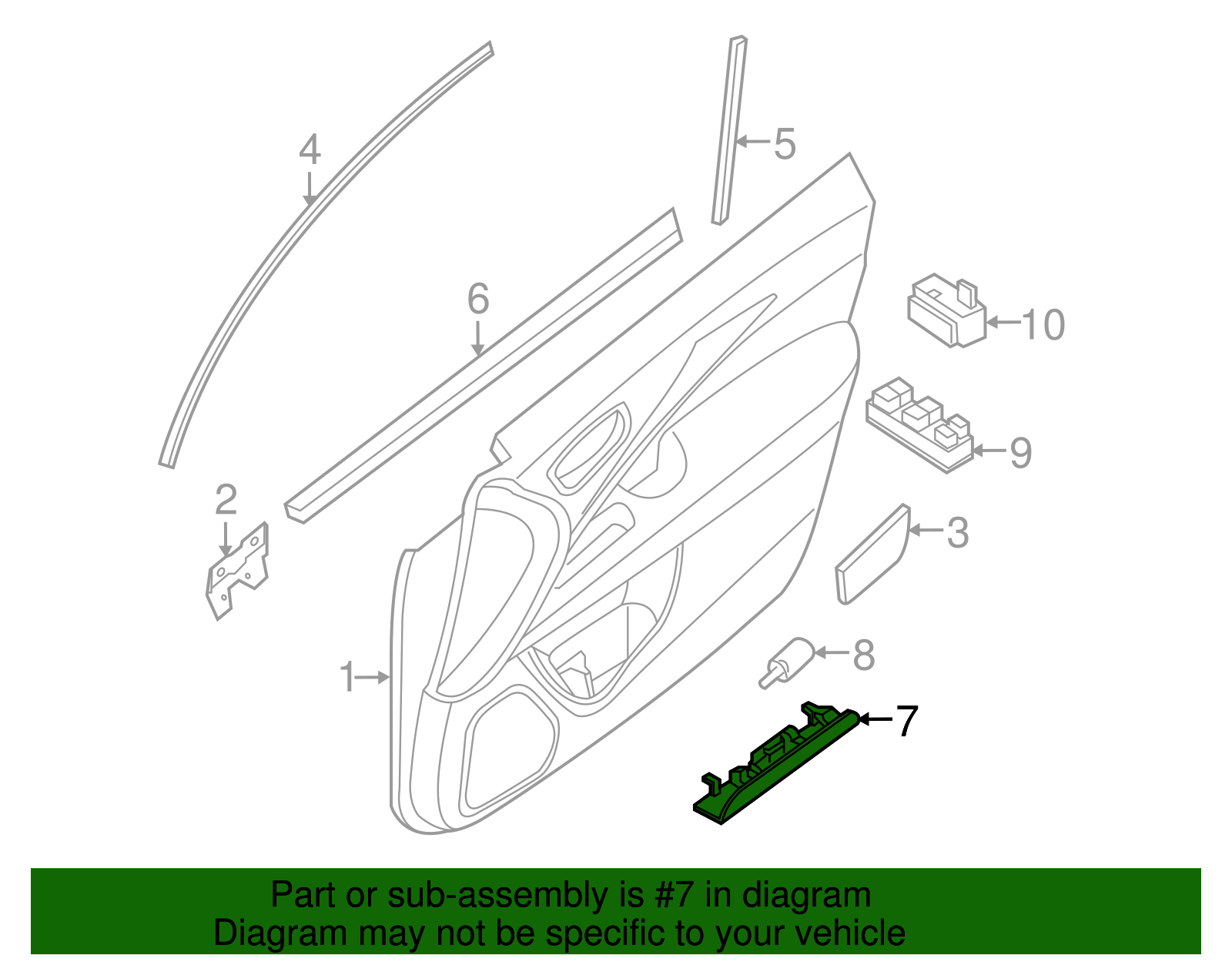 4
5
6
10
9
2
3
1
8
7

Part or sub-assembly is #7 in diagram
Diagram may not be specific to your vehicle