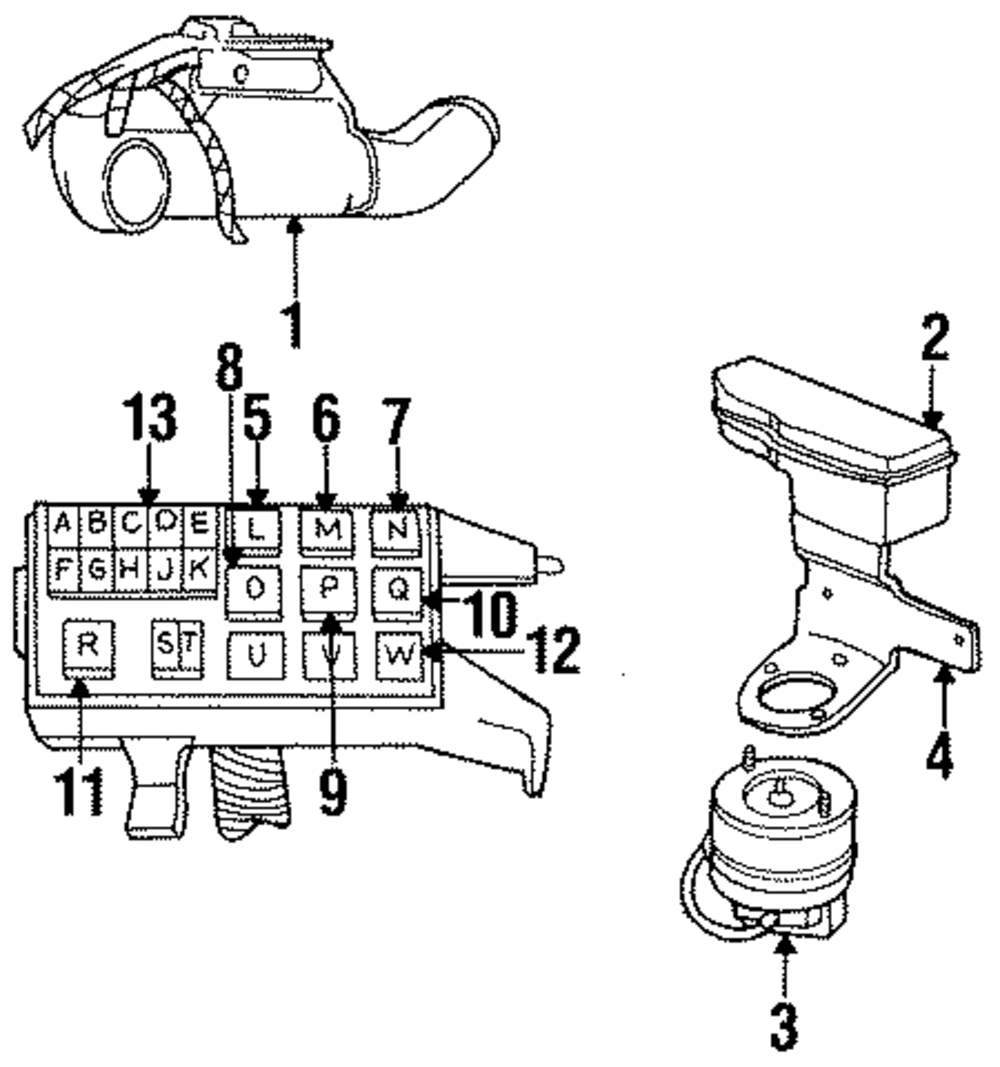 1

2

8

13

5

6

7

A B C D E

F G H J K

L

M

N

O

P

Q

10

R

S T

U

V

W

12

11

9

4

3