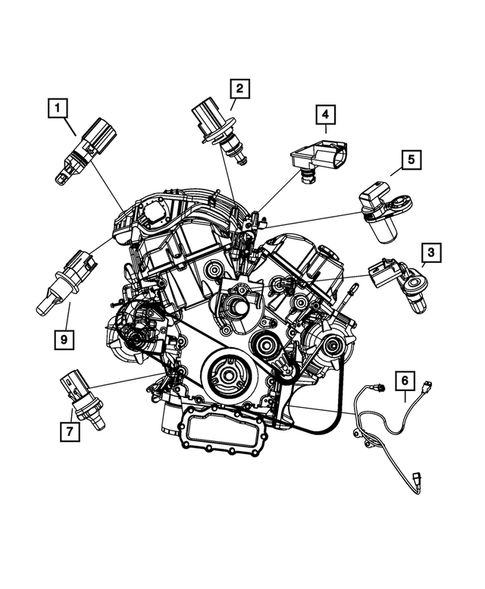 1
2
4
5
3
9
6
7