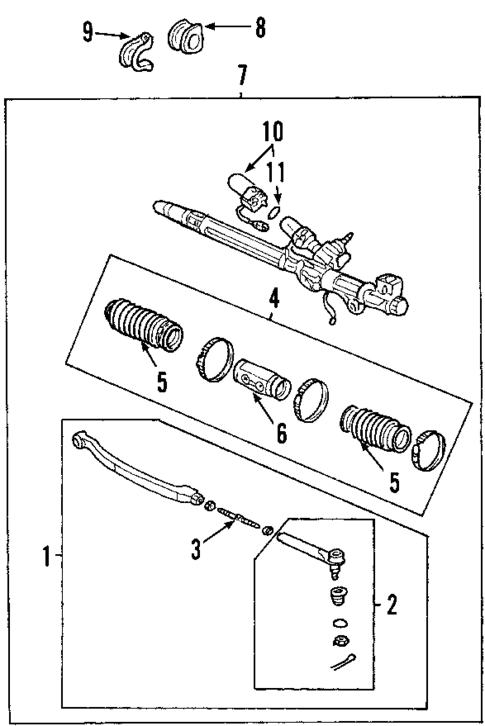 9
8
7
10
11
4
5
6
5
1
3
2