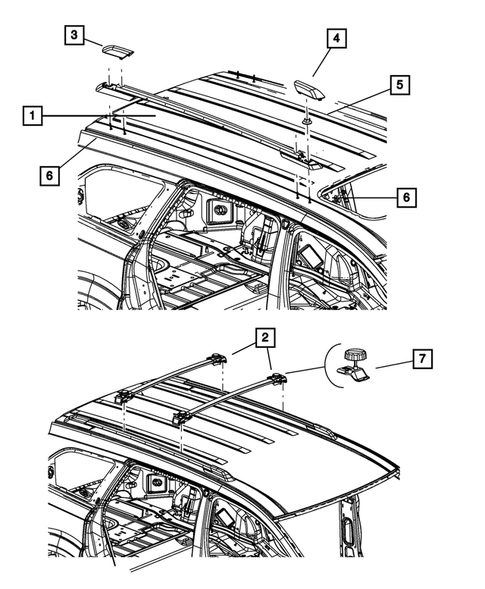 3
4
5
1
6
6
2
7