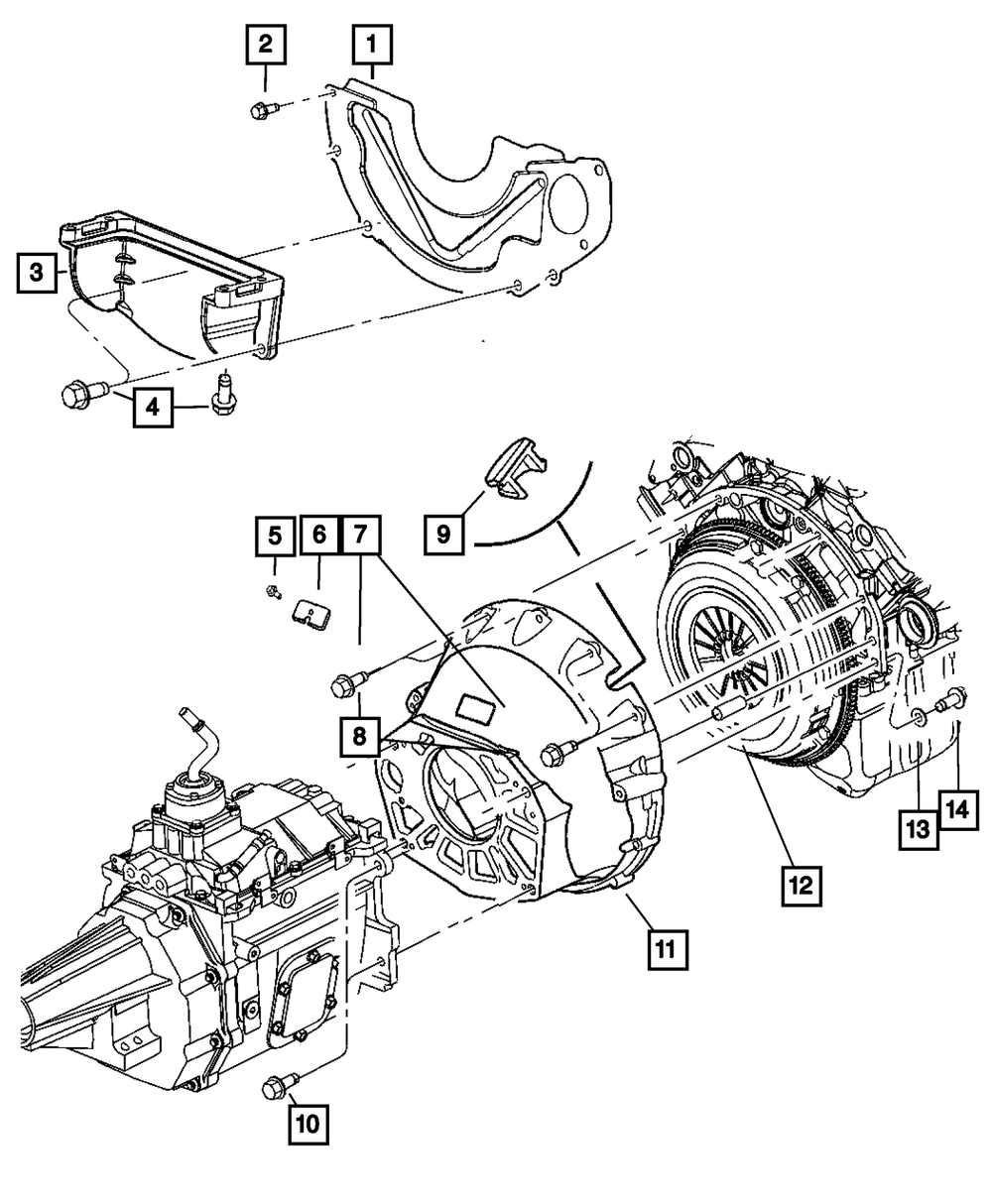 2
1
3
4
9
5
6
7
8
13
14
12
11
10