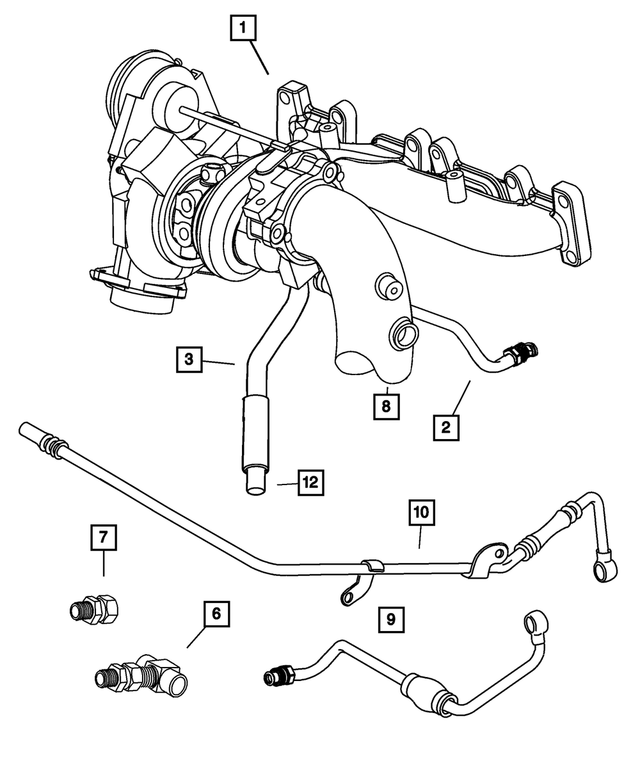 1
3
8
2
12
10
7
6
9