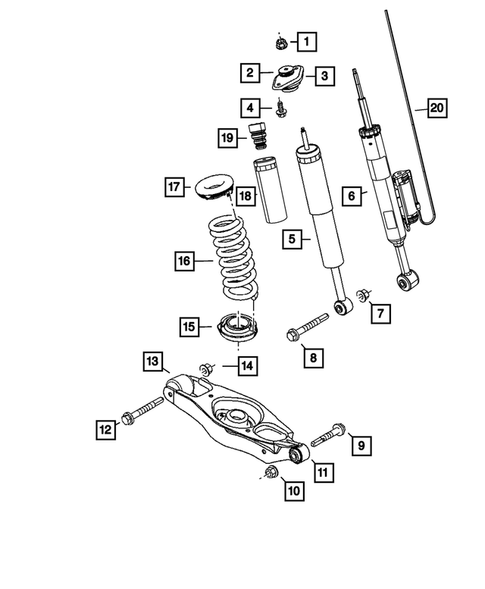 1
2
3
20
4
19
17
18
6
5
16
7
15
8
13
14
12
9
11
10