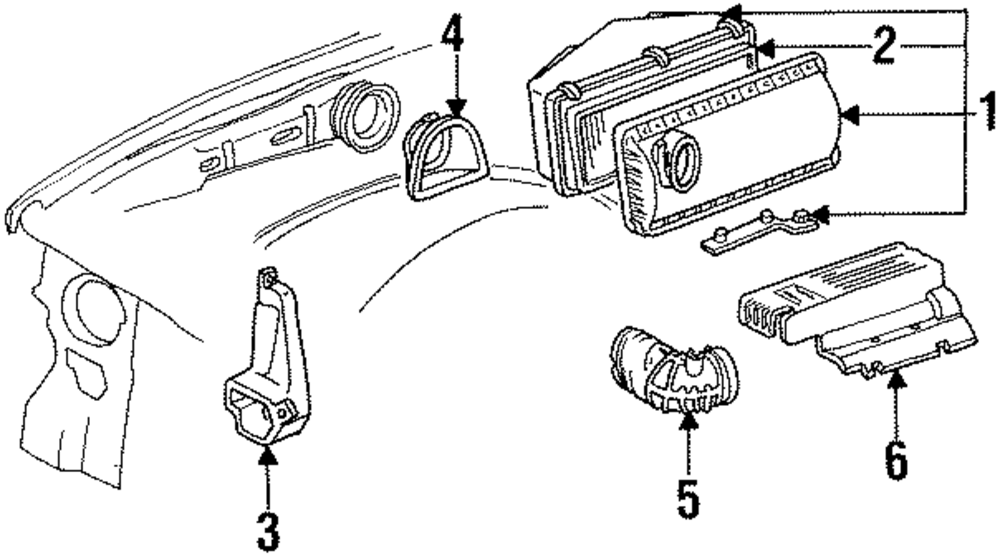 4
2
1
3
5
6