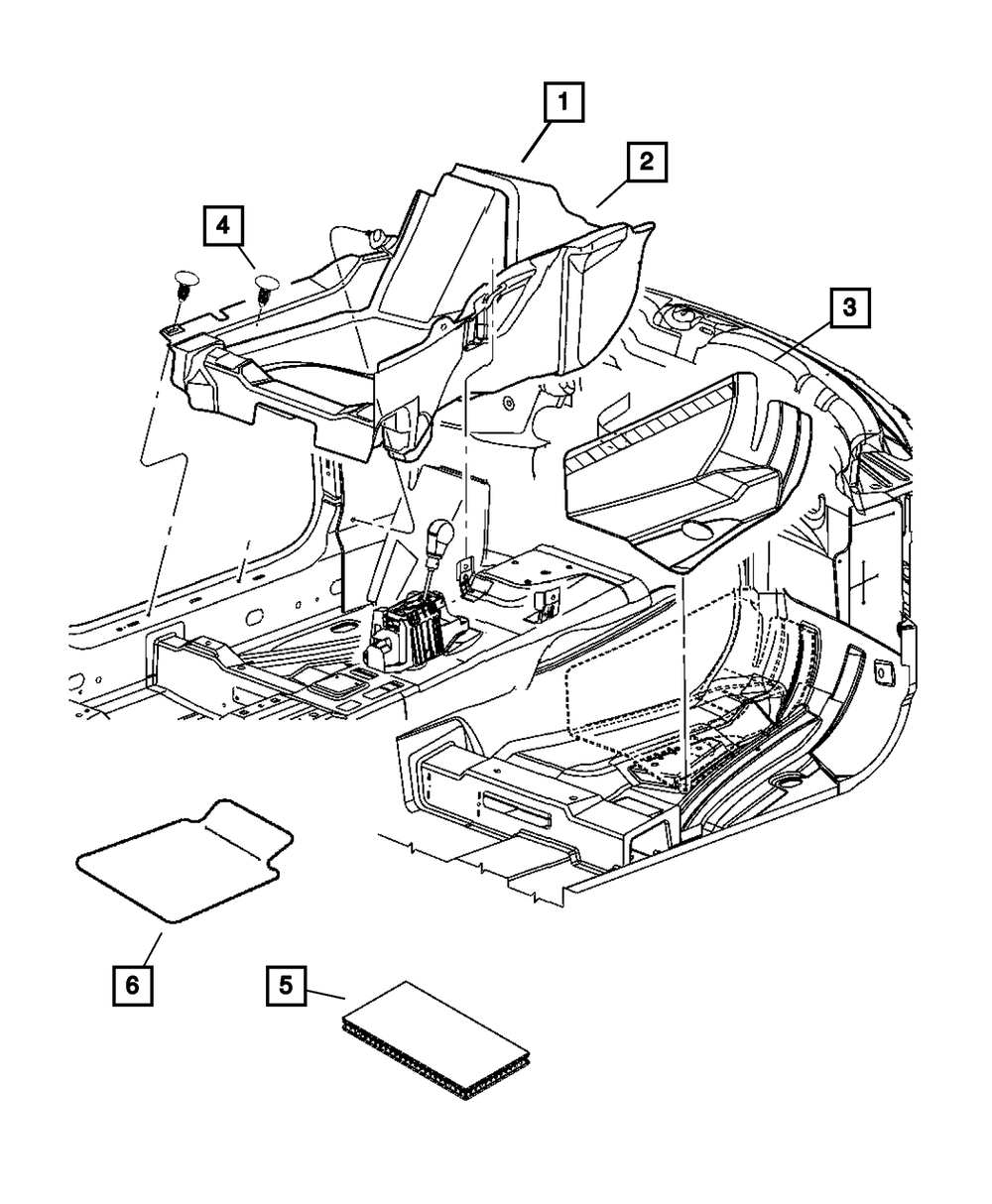 1
2
4
3
6
5