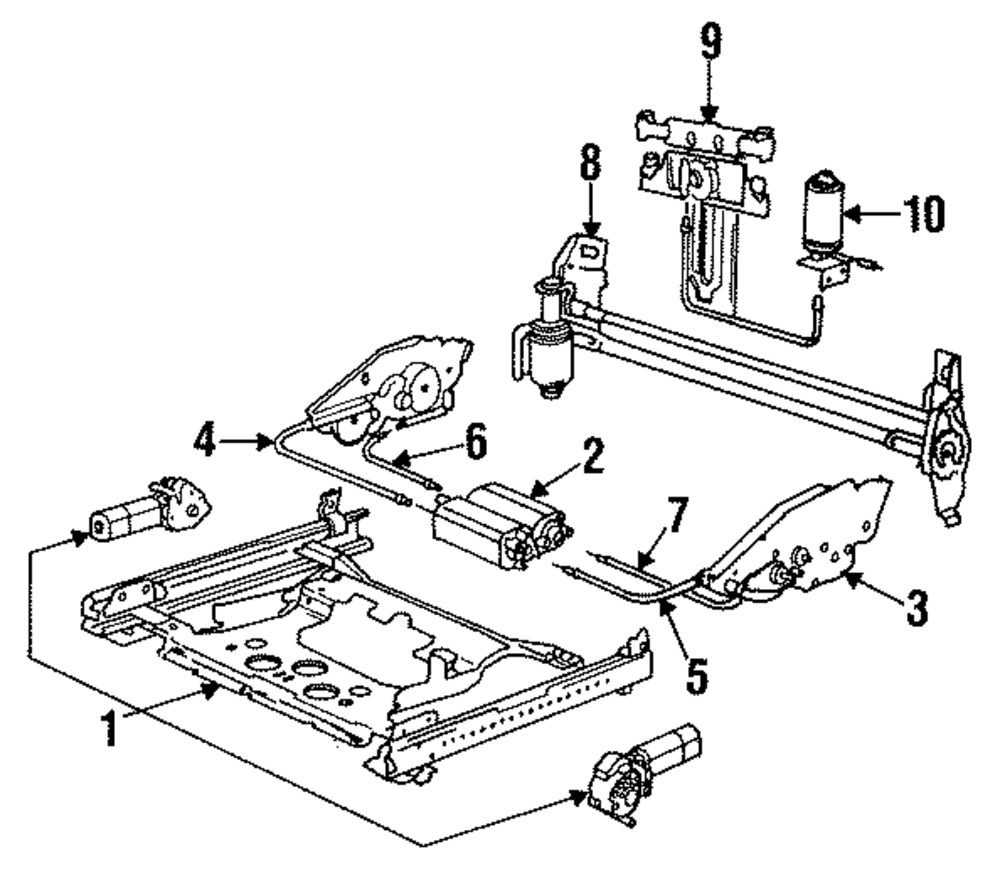 9
8
10
4
6
2
7
3
5
1