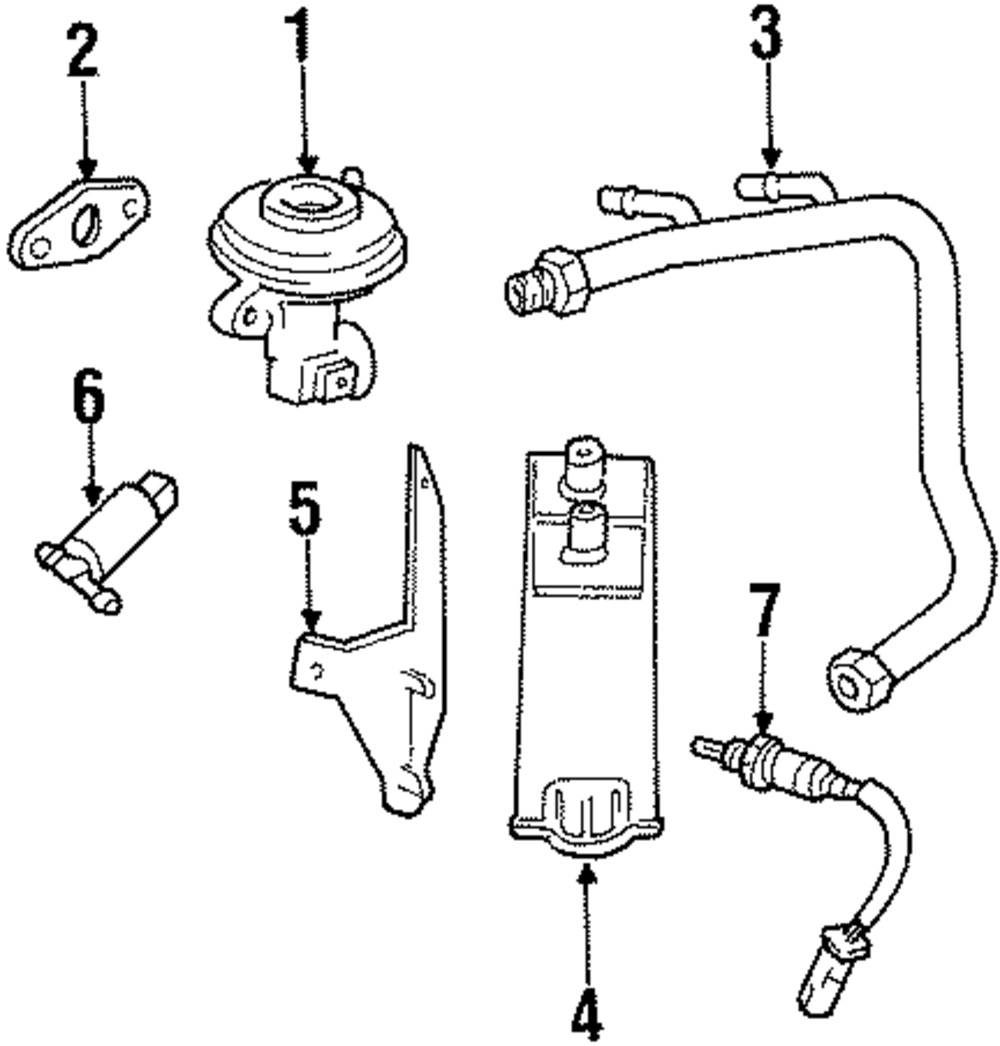 2
1
3
6
5
7
4