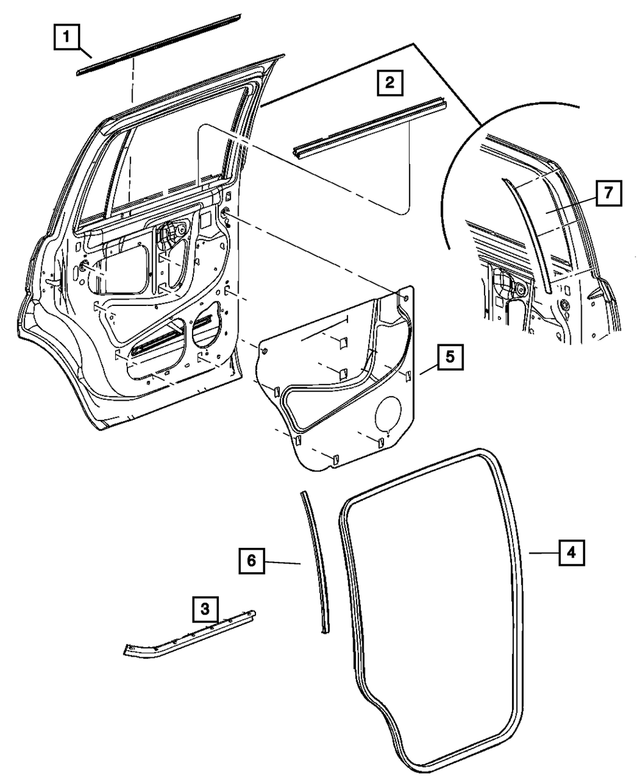 1
2
7
5
6
4
3