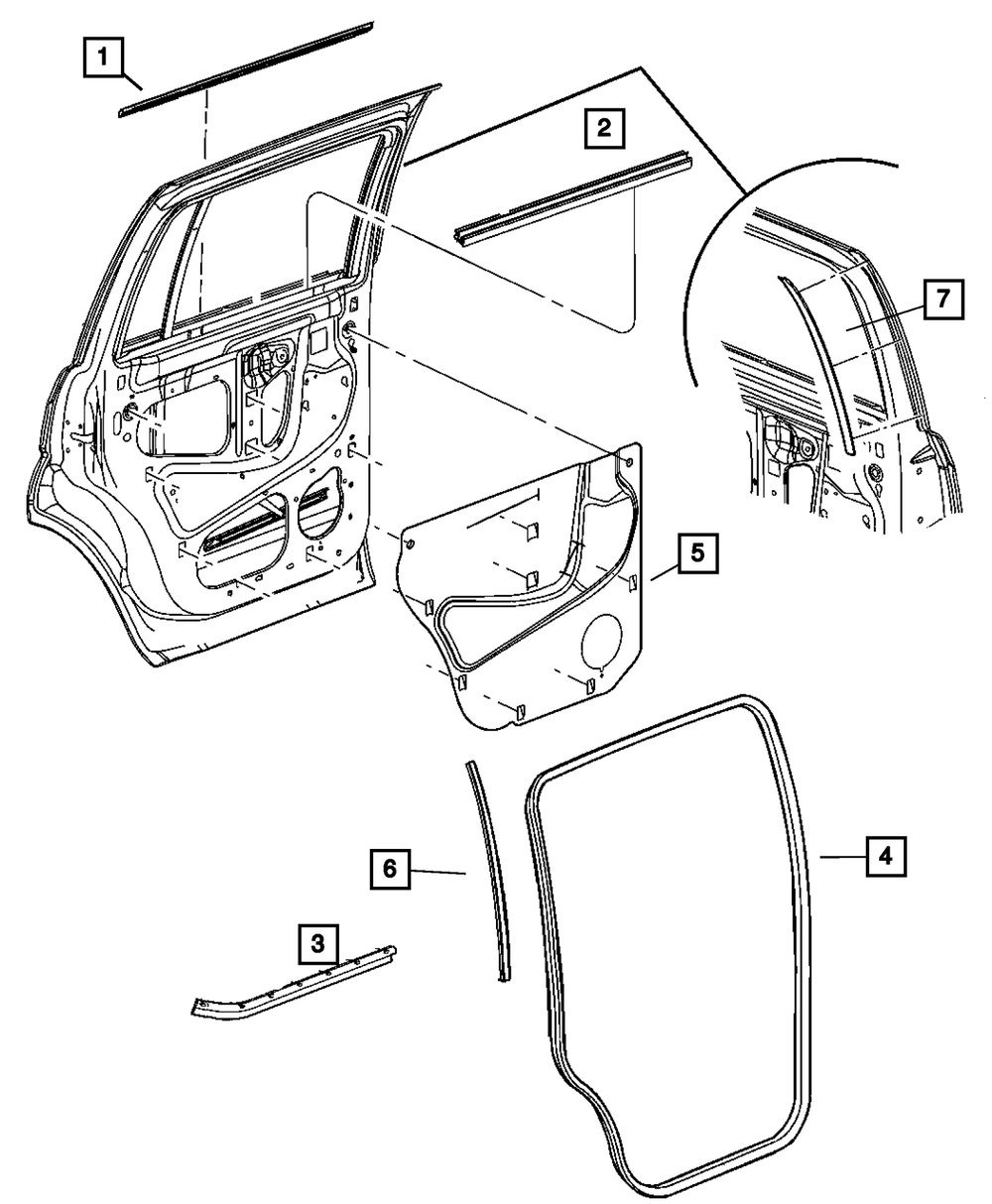 1
2
7
5
6
4
3