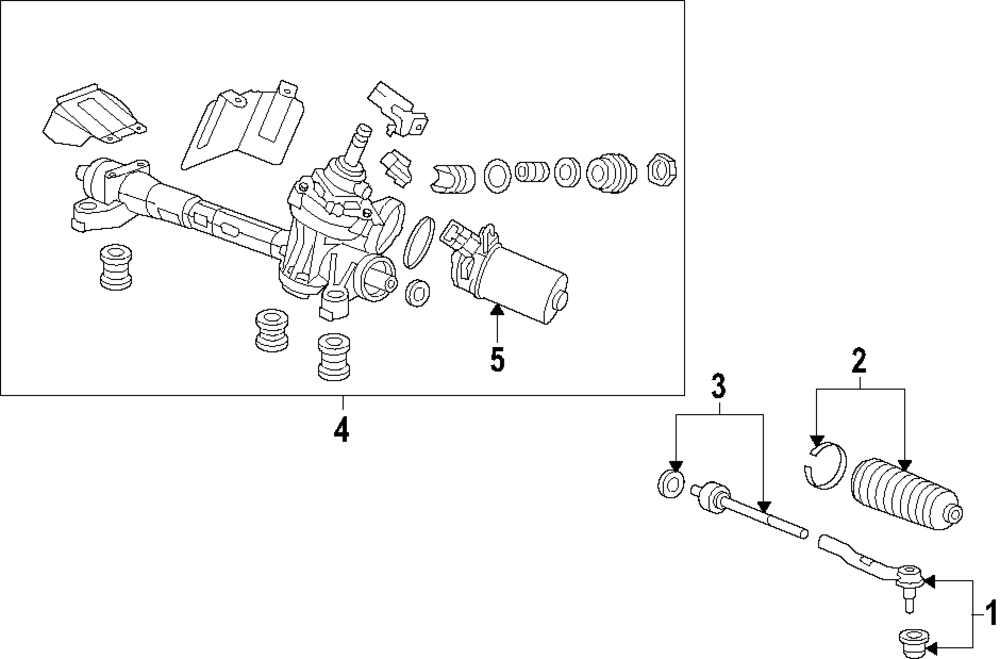 5
4
3
2
1