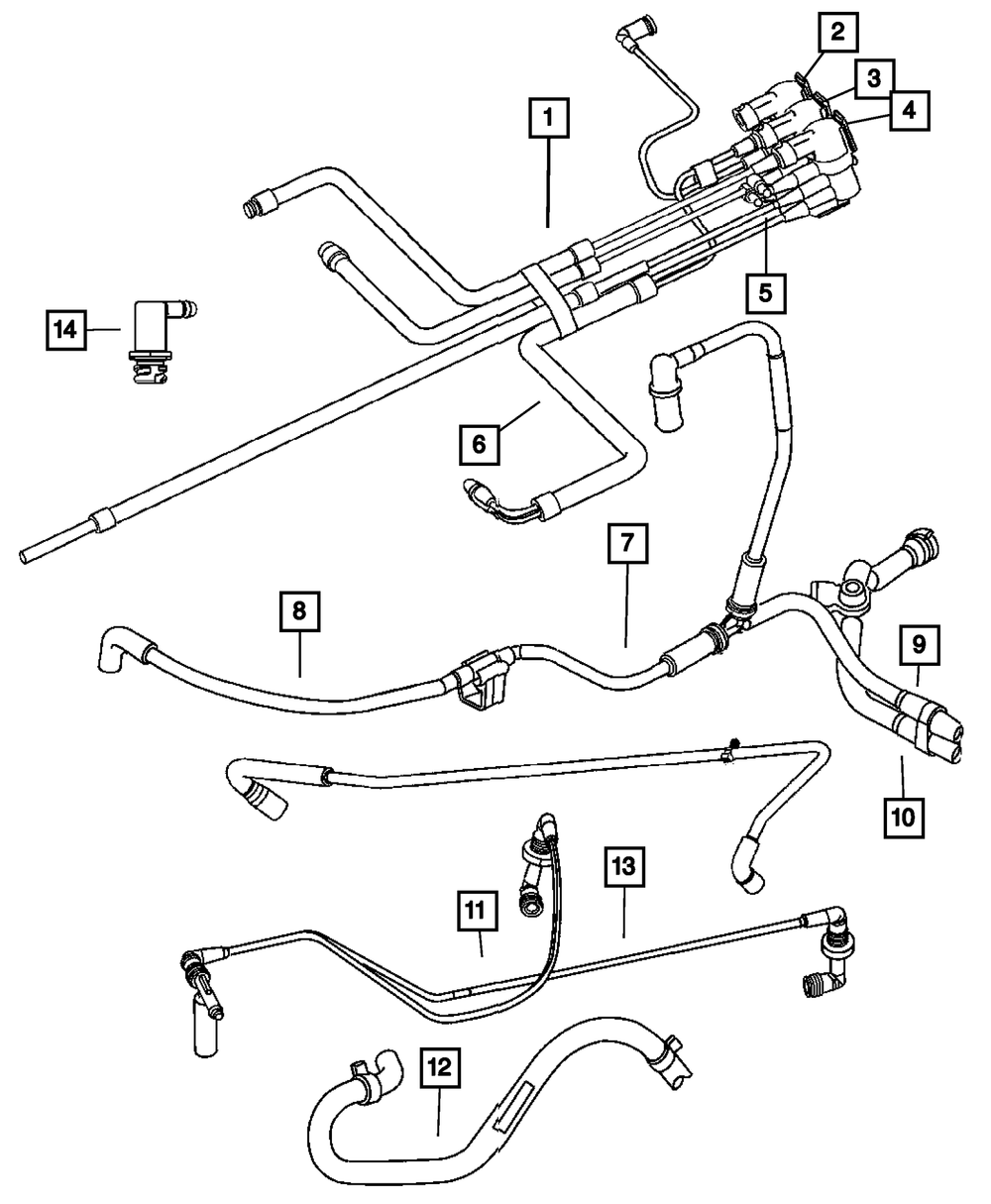 2
3
4
1
5
14
6
7
8
9
10
13
11
12