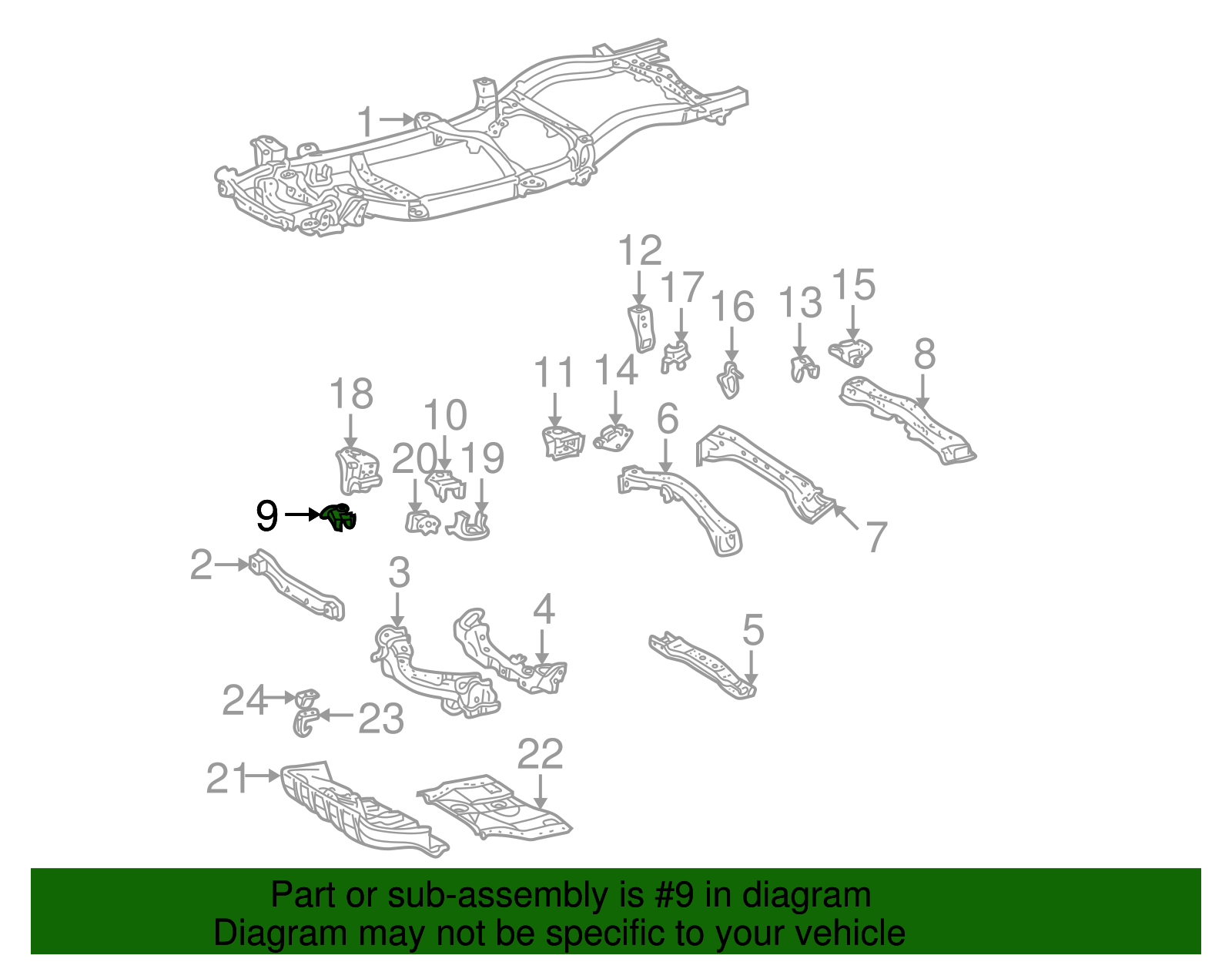 1
12
17
16
13
15
8
11
14
18
10
6
20
19
9
7
2
3
4
5
24
23
21
22

Part or sub-assembly is #9 in diagram
Diagram may not be specific to your vehicle