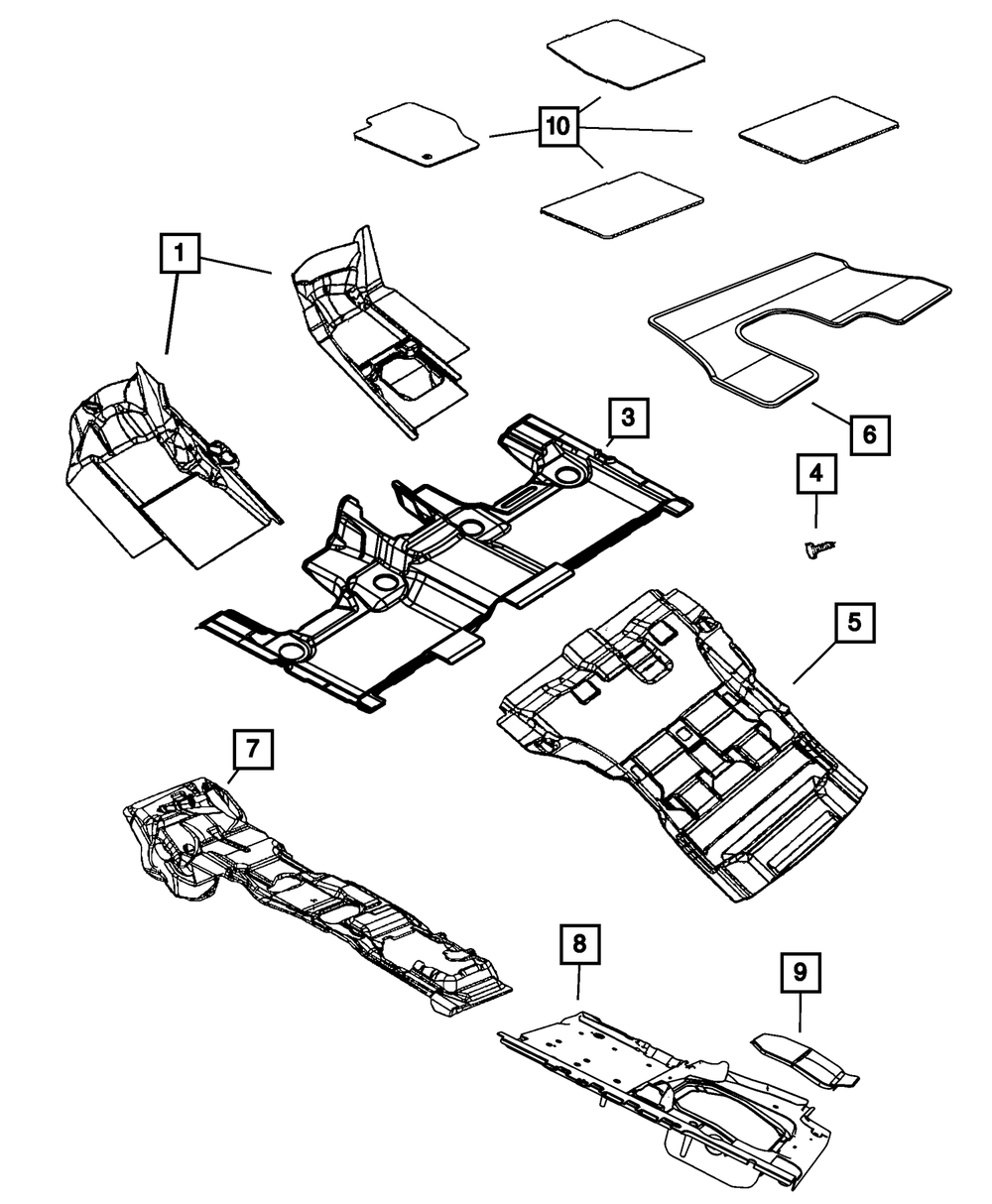 10

1

3

6

4

5

7

8

9