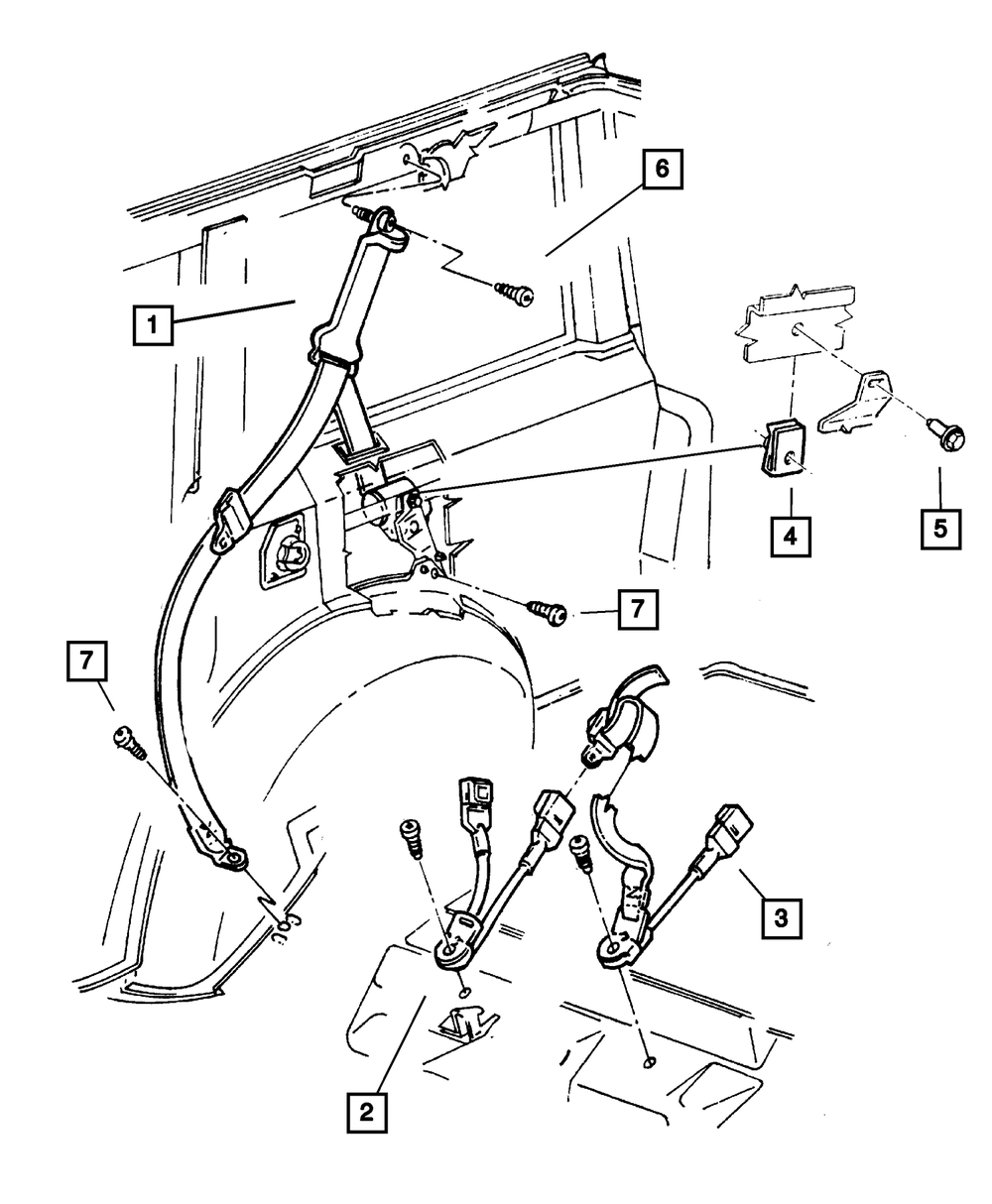 6
1
4
5
7
7
3
2