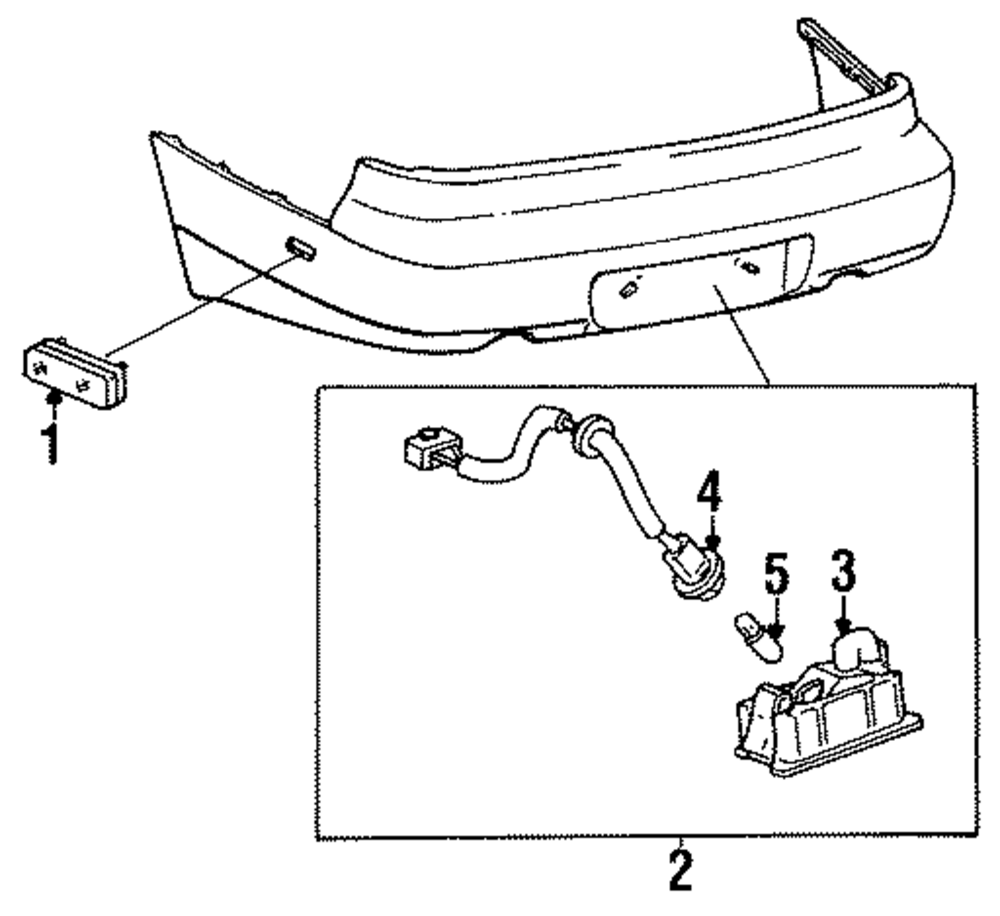 1
4
5
3
2