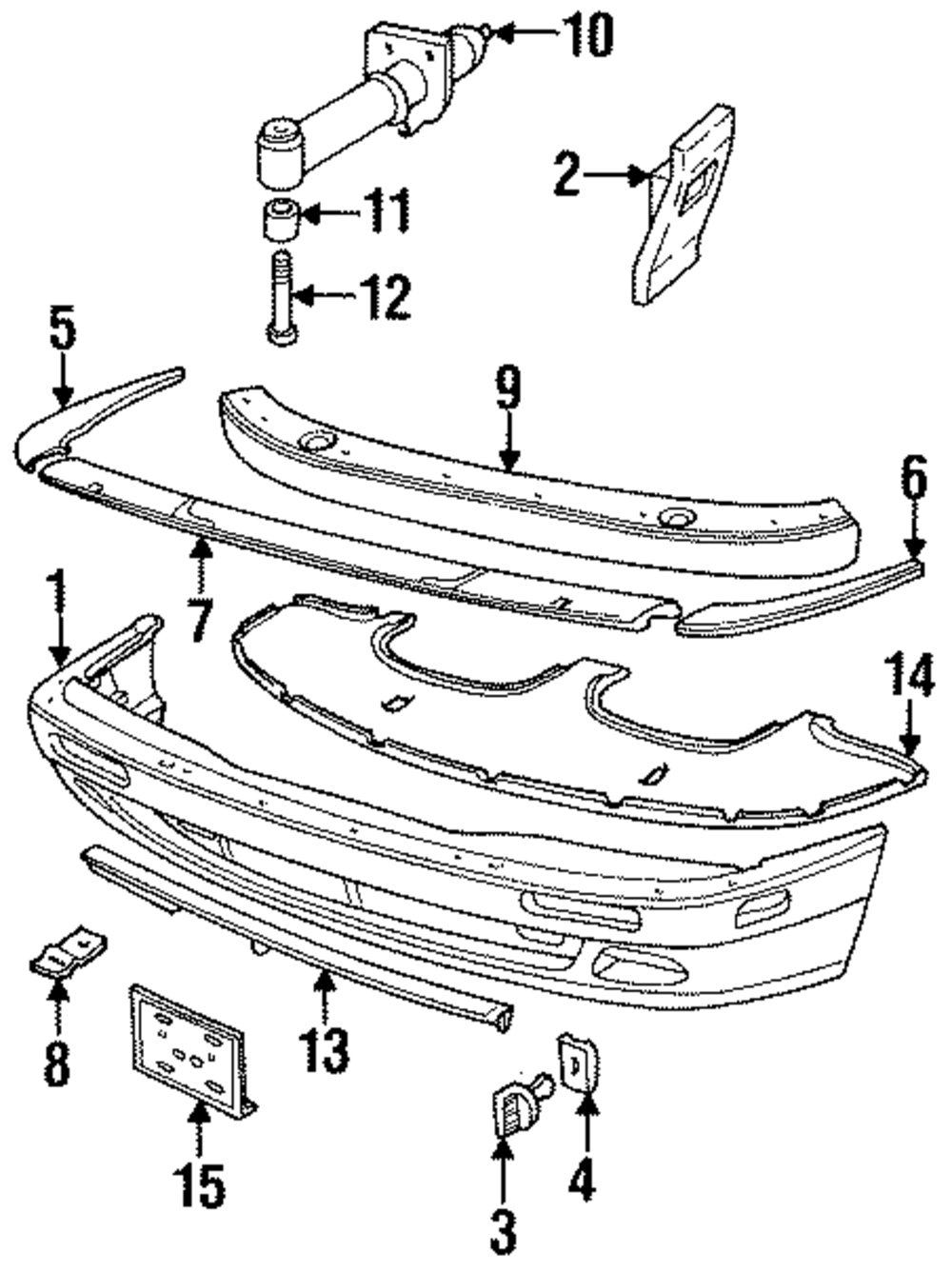 10
2
11
12
5
9
6
7
1
14
8
13
15
4
3