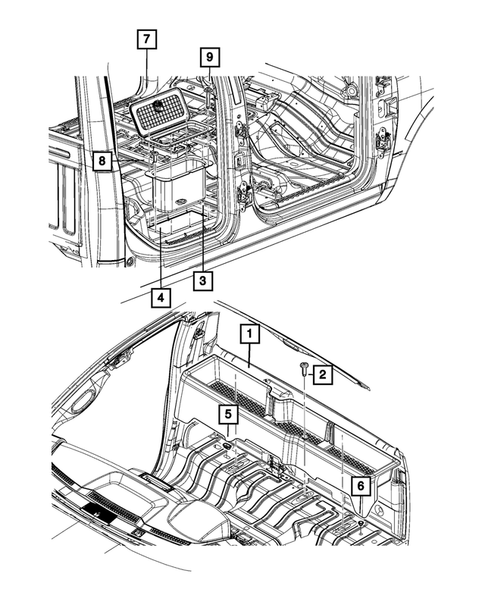 7
9
8
3
4
1
2
5
6