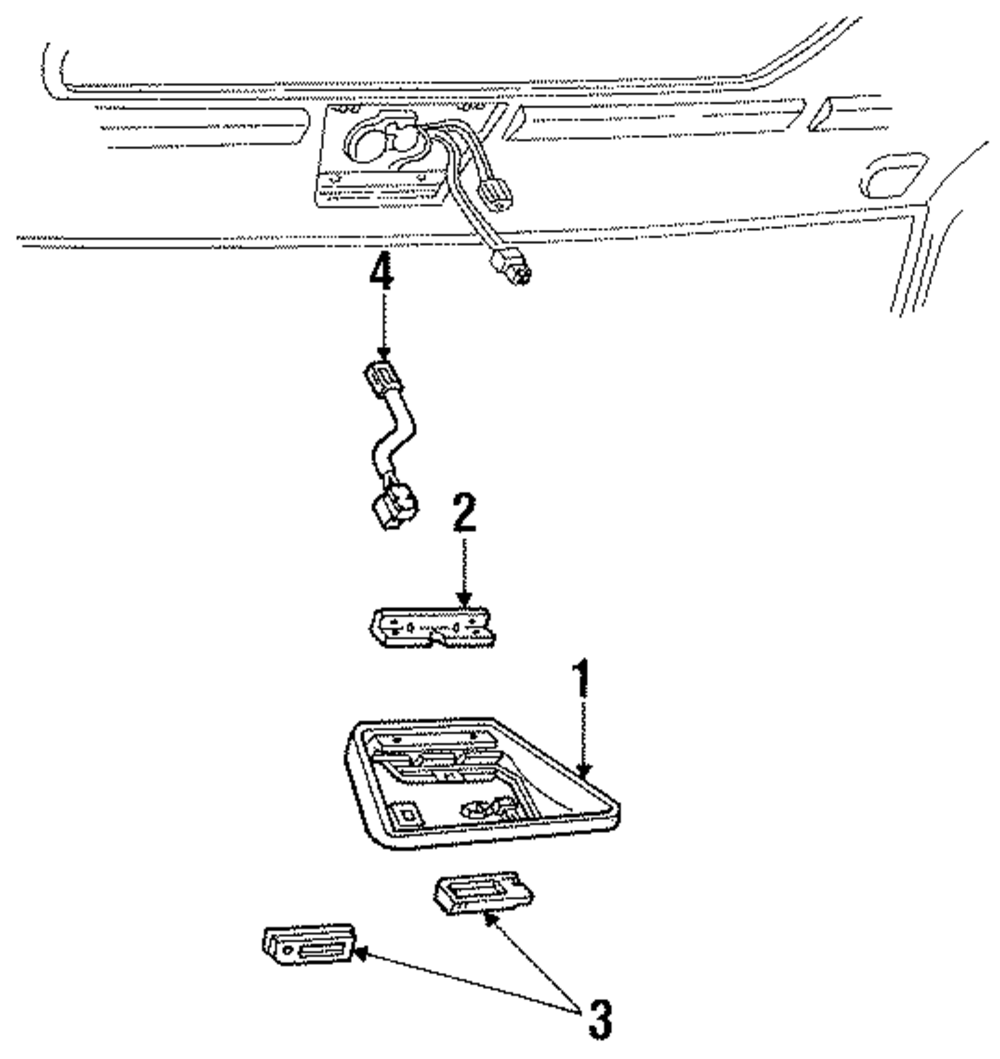 4
2
1
3