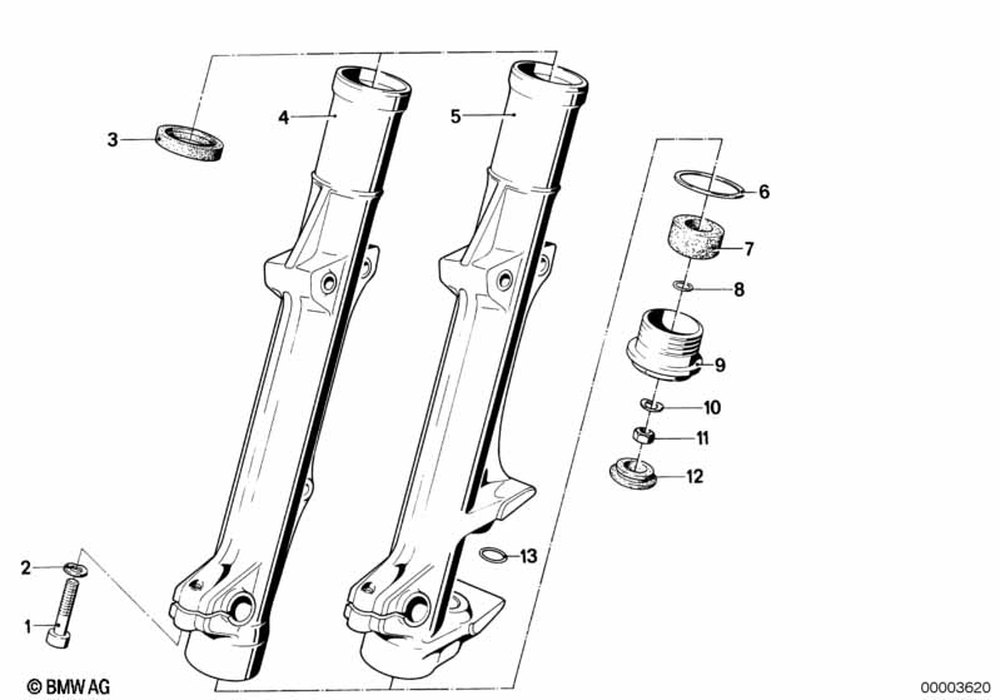 3
4
5
6
7
8
9
10
11
12
13
2
1
© BMW AG
00003620