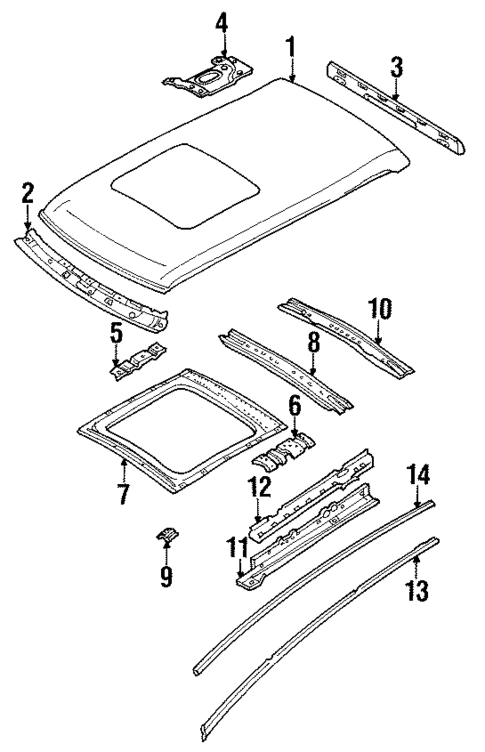 4
1
3
2
10
5
8
6
7
12
14
11
9
13