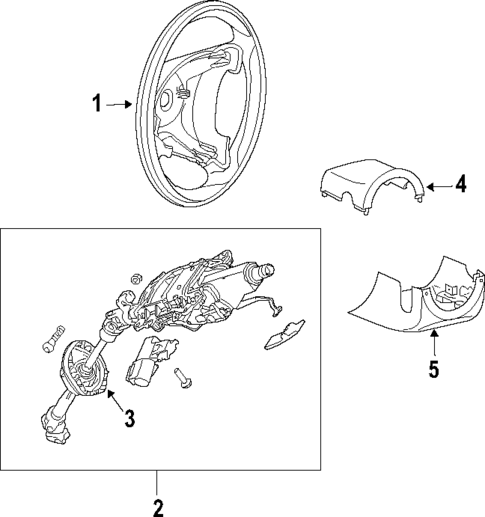 1
4
5
3
2