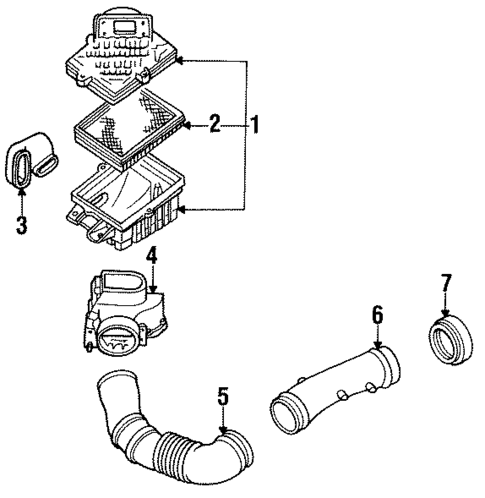 2
1
3
4
7
6
5