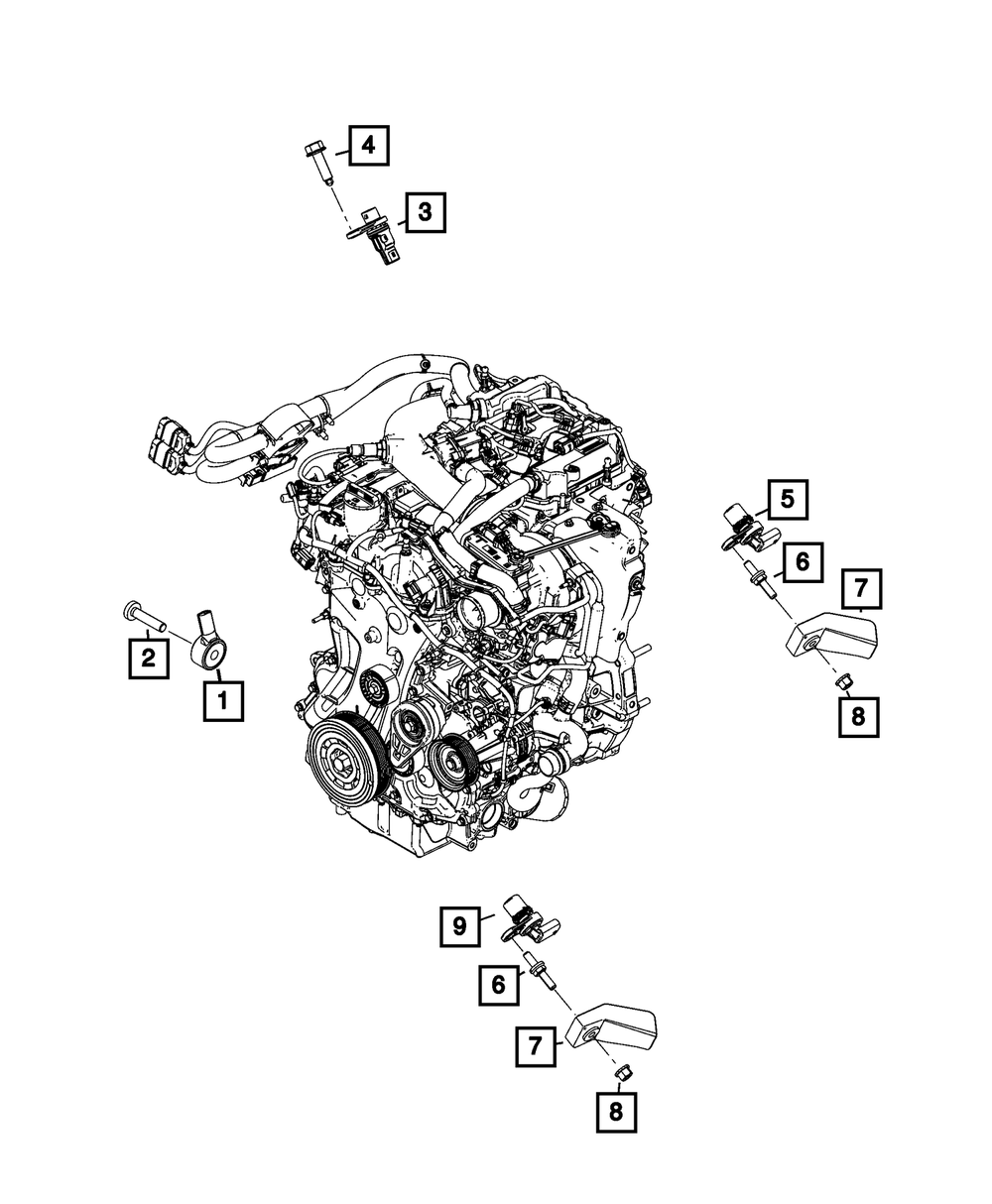 4
3
5
6
7
2
1
8
9
6
7
8