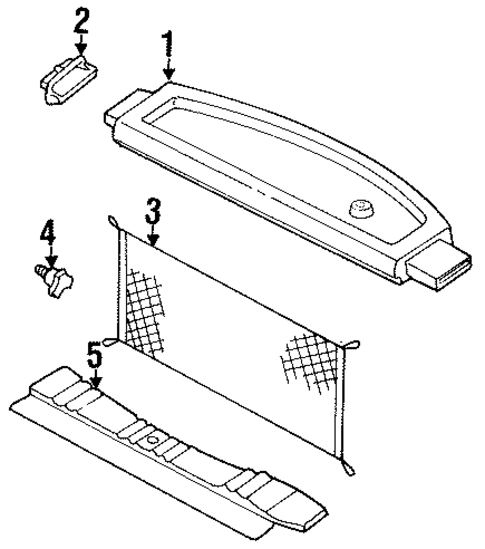 2
1
3
4
5