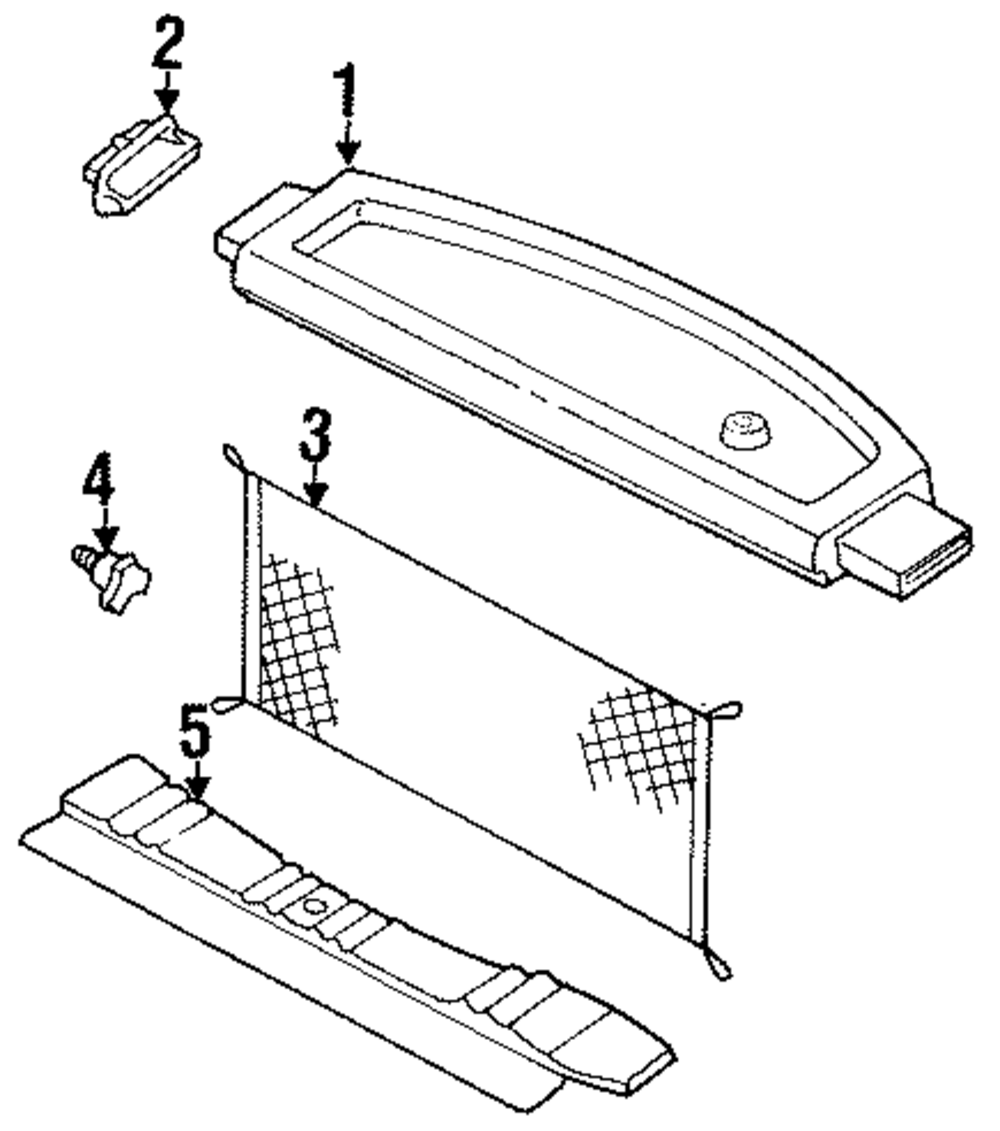 2
1
3
4
5