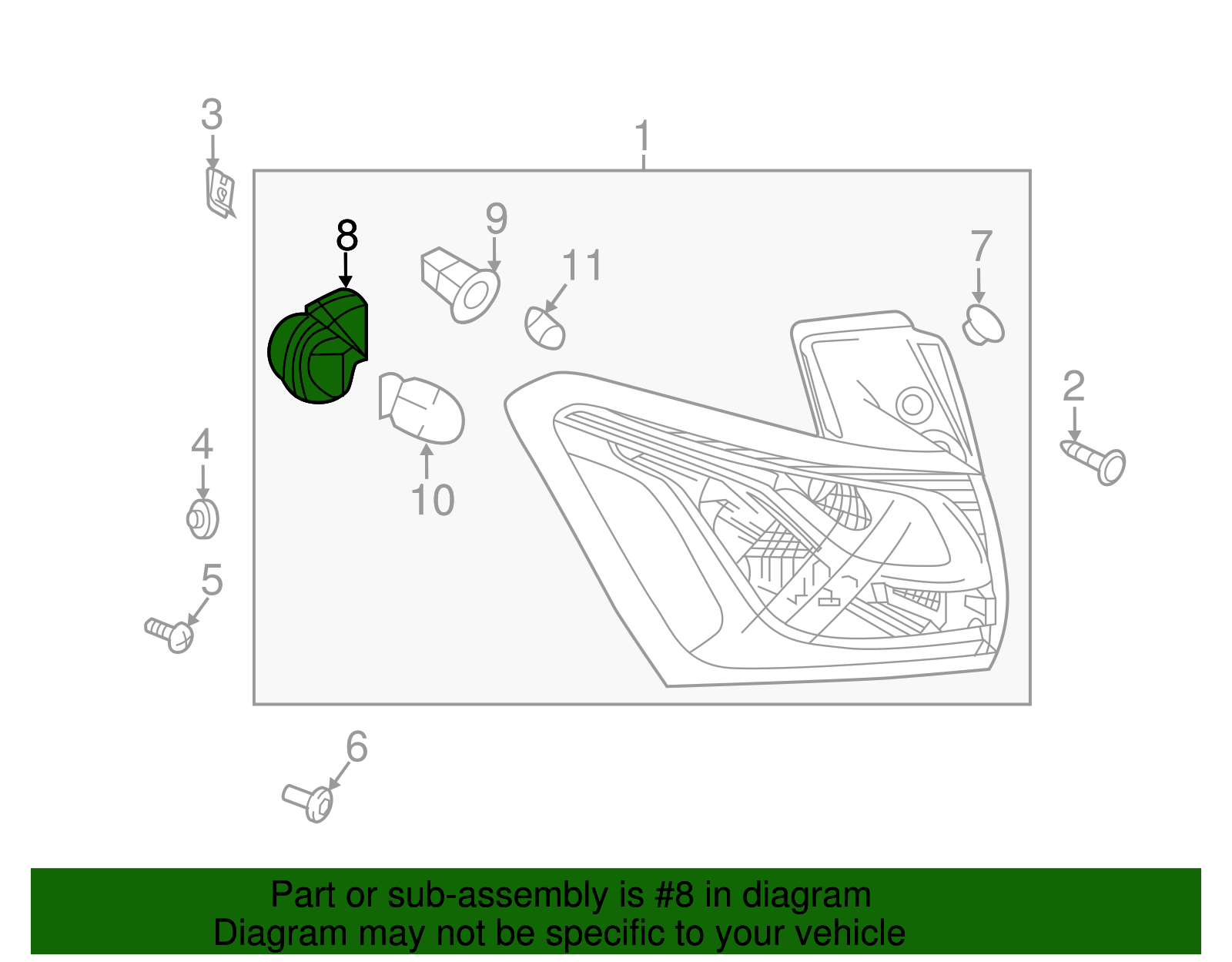 3

1

8

9

11

7

2

4

10

5

6

Part or sub-assembly is #8 in diagram
Diagram may not be specific to your vehicle