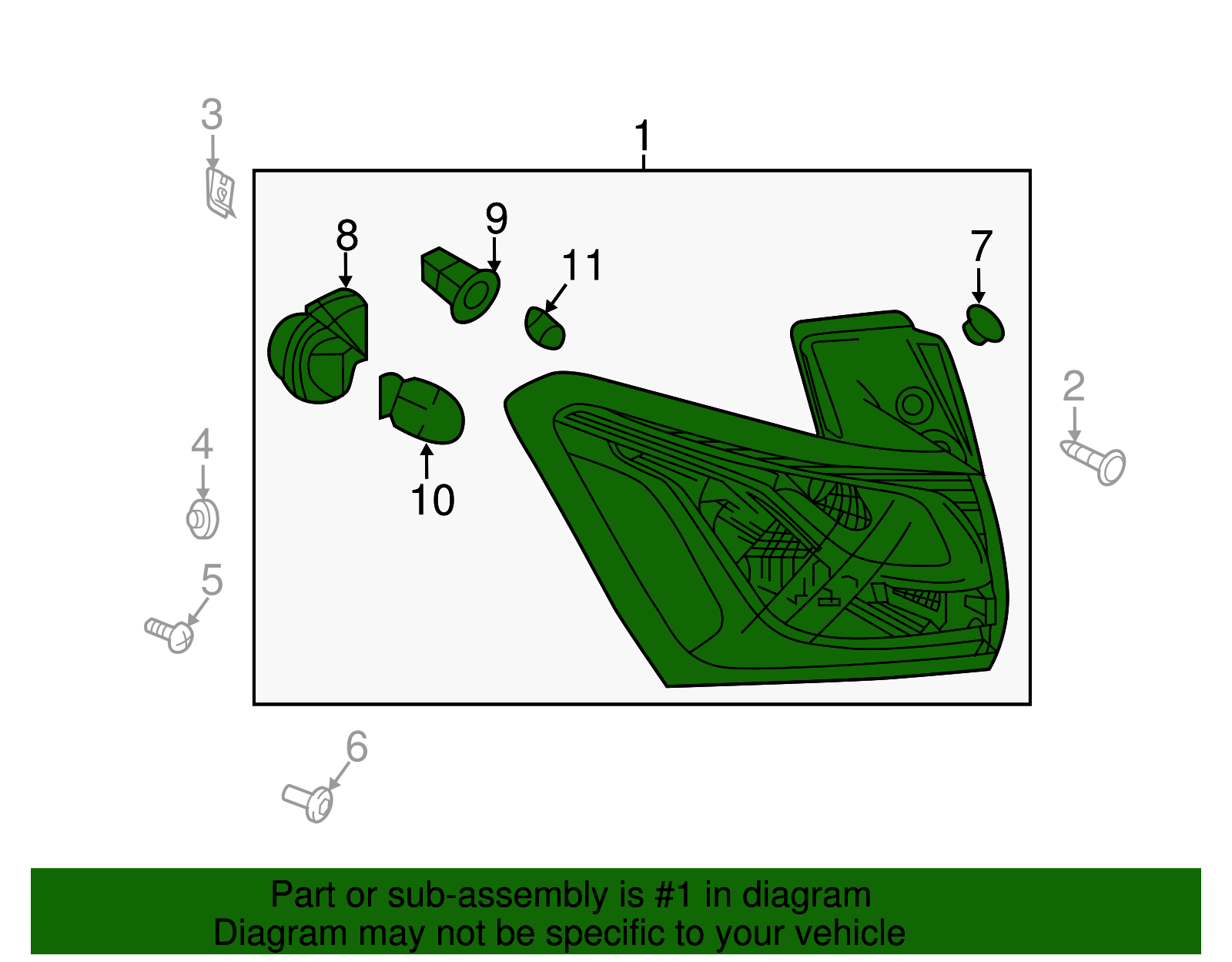 3

1

8

9

11

7

2

4

10

5

6

Part or sub-assembly is #1 in diagram
Diagram may not be specific to your vehicle