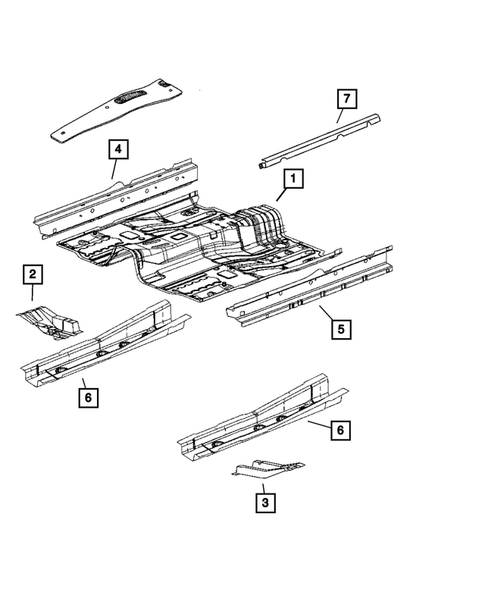 7
4
1
2
5
6
6
3