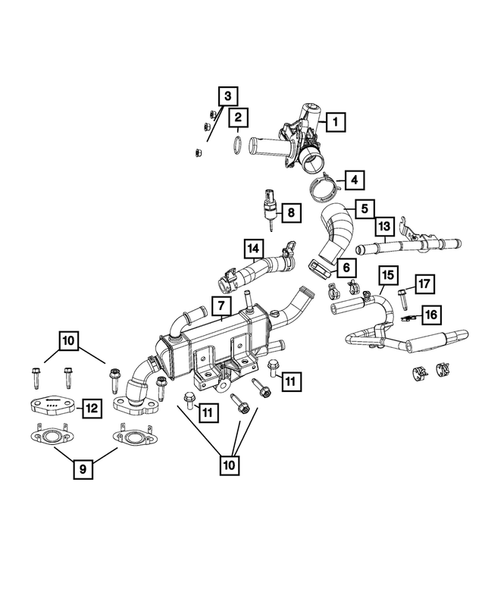 3
2
1
4
8
5
13
14
6
15
17
7
16
10
11
12
11
9
10