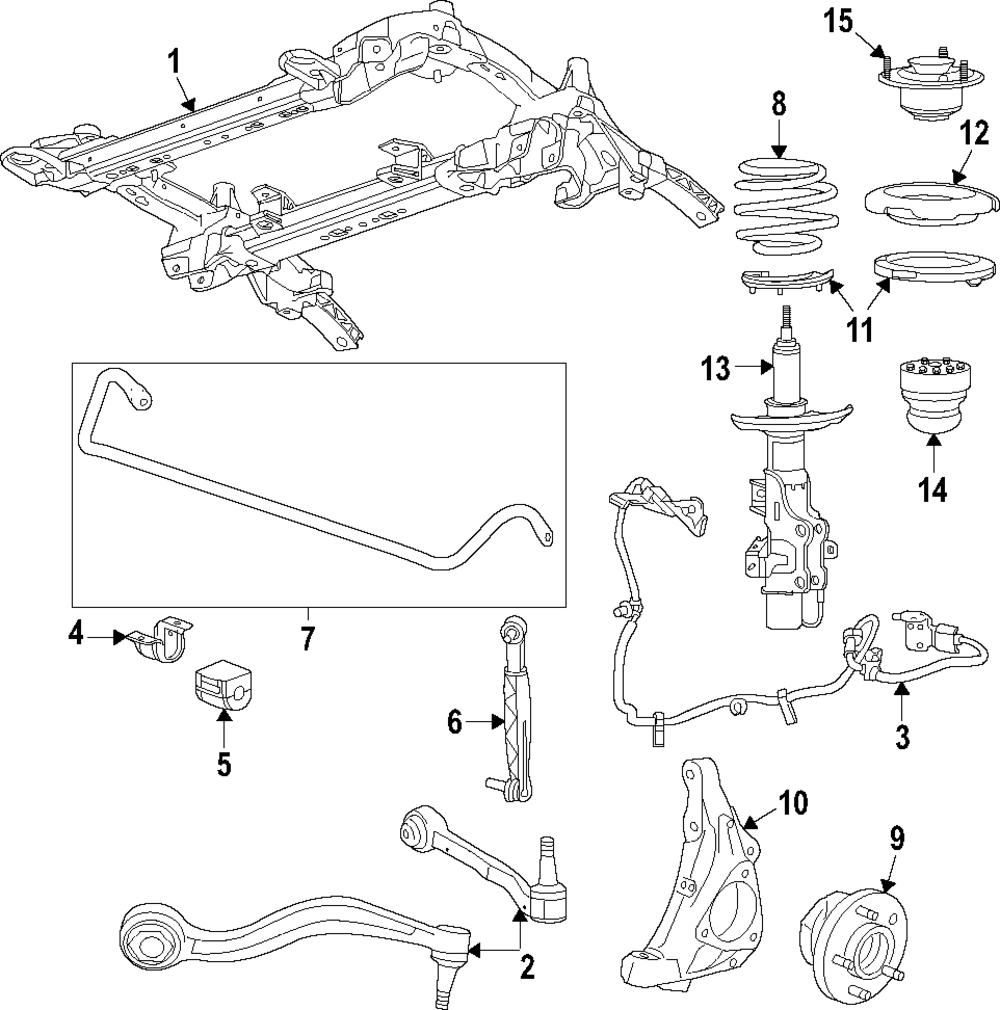 1
15
8
12
11
13
14
7
4
5
6
3
10
9
2