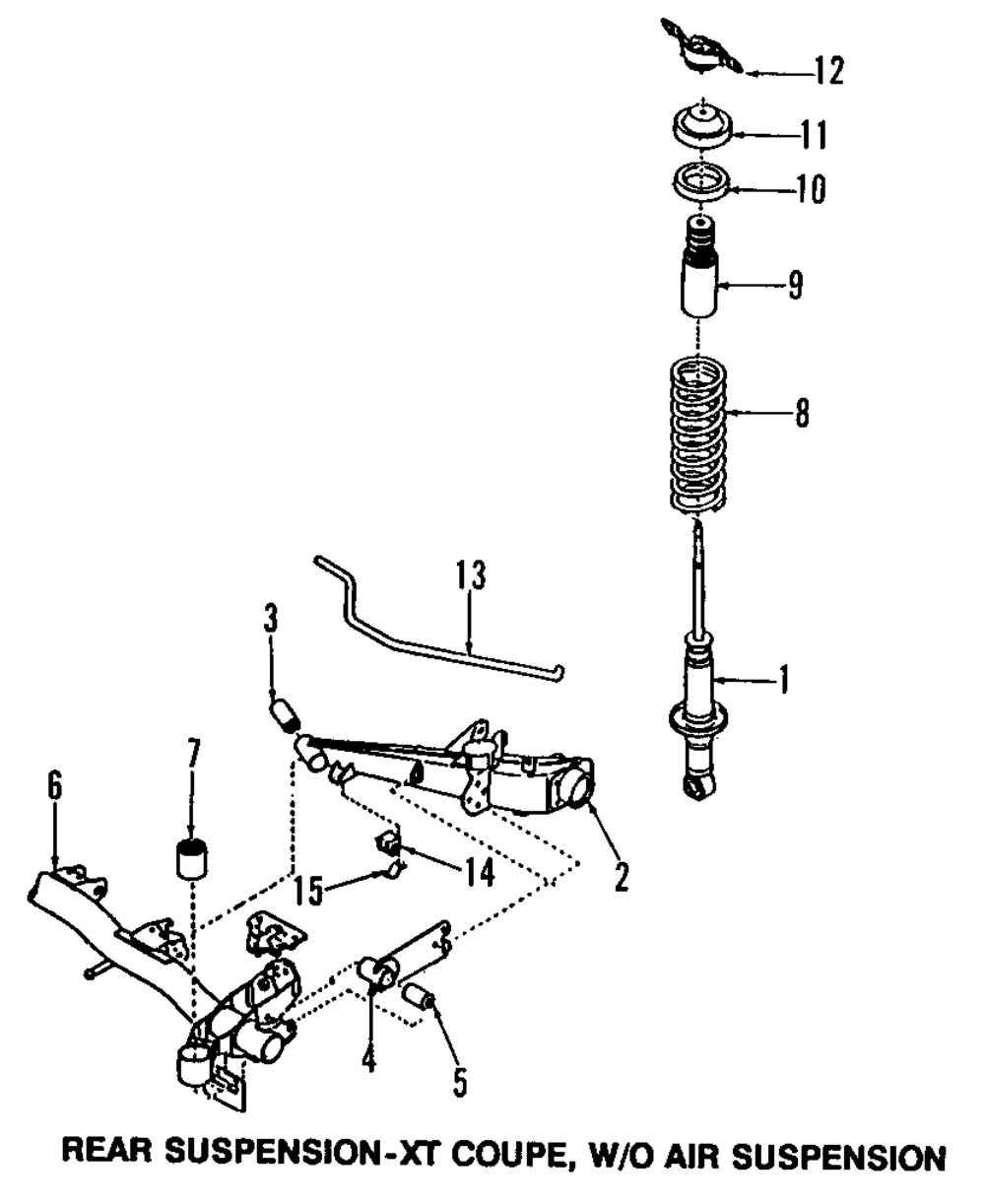 12
11
10
9
8
13
3
1
7
6
2
14
15
4
5
REAR SUSPENSION-XT COUPE, W/O AIR SUSPENSION