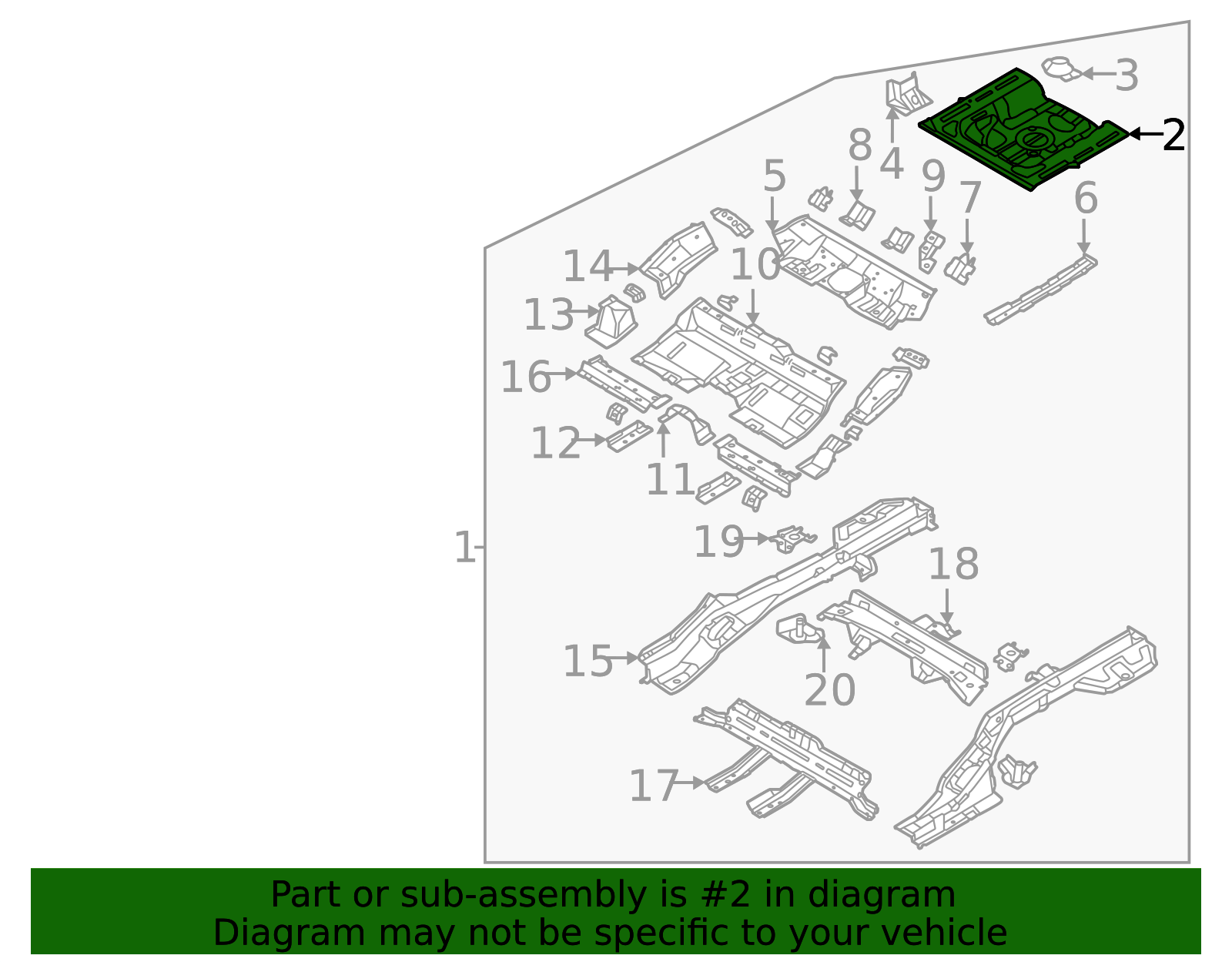 3
2
8
4
5
9
7
6
14
10
13
16
12
11
1
19
18
15
20
17

Part or sub-assembly is #2 in diagram
Diagram may not be specific to your vehicle