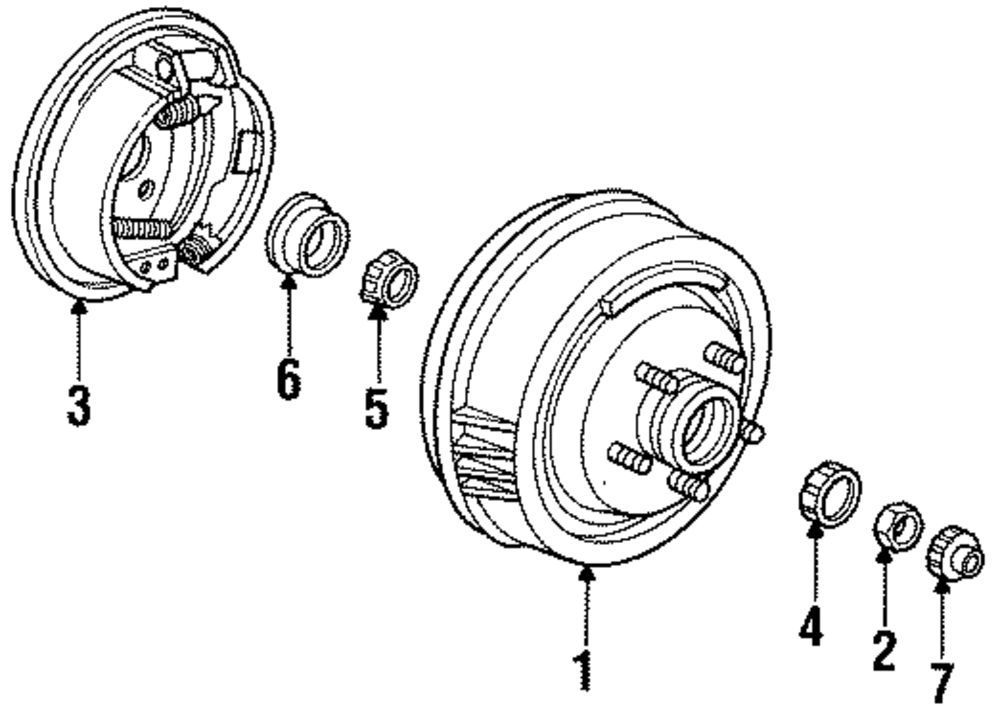 3
6
5
1
4
2
7