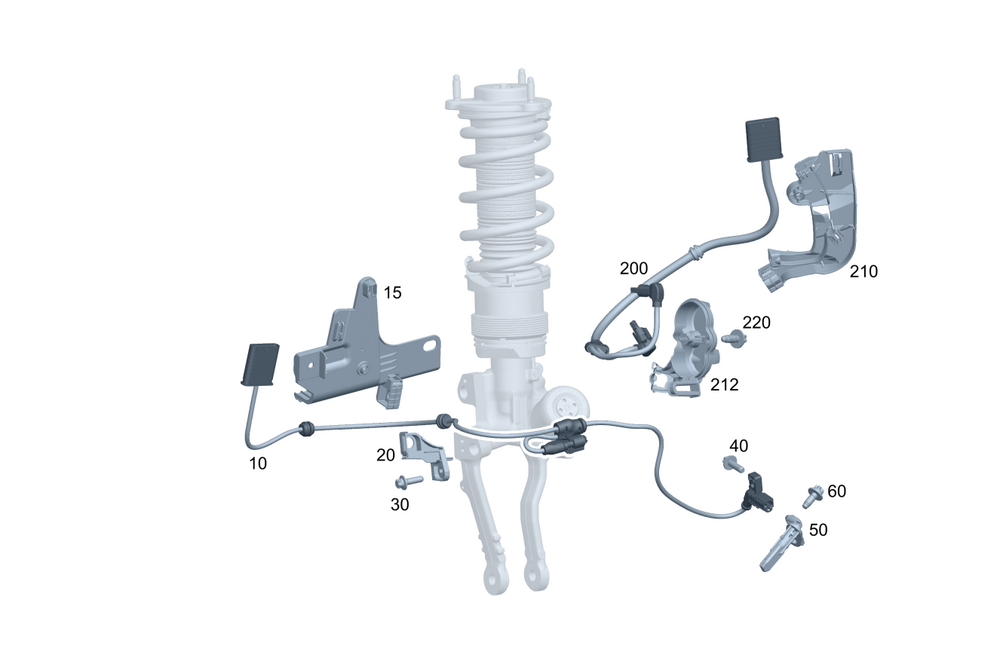 15
200
210
220
212
10
20
30
40
60
50