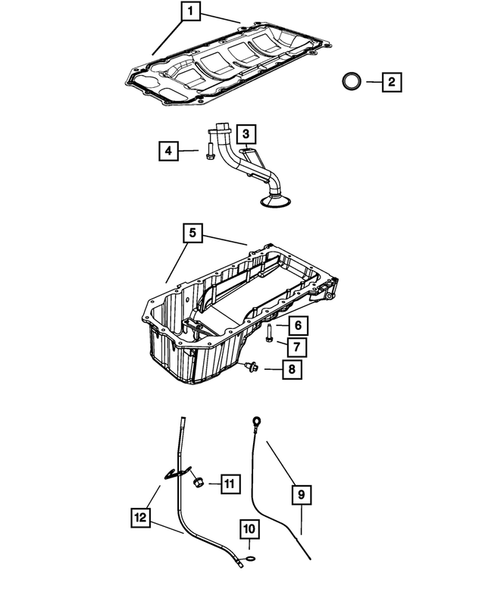 1
2
3
4
5
6
7
8
11
9
12
10