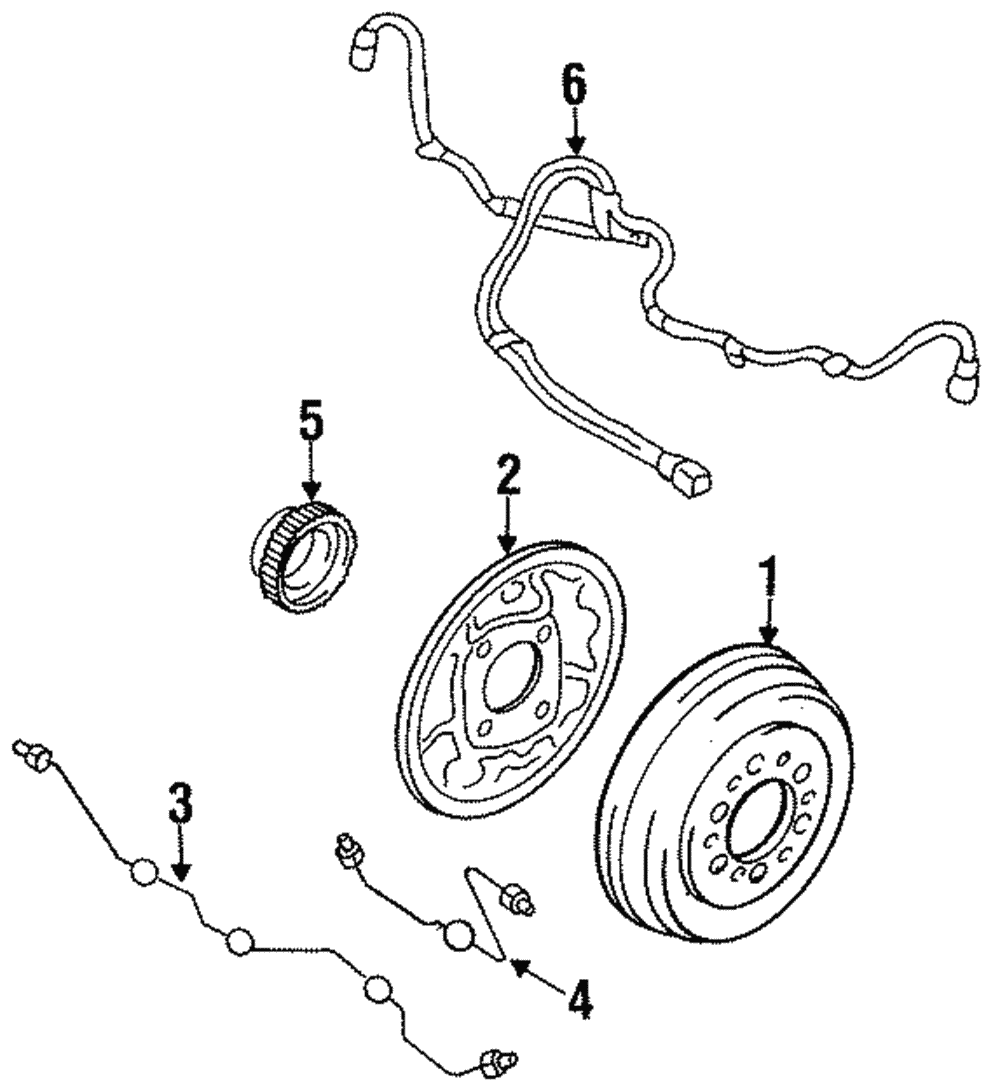 6
5
2
1
3
4