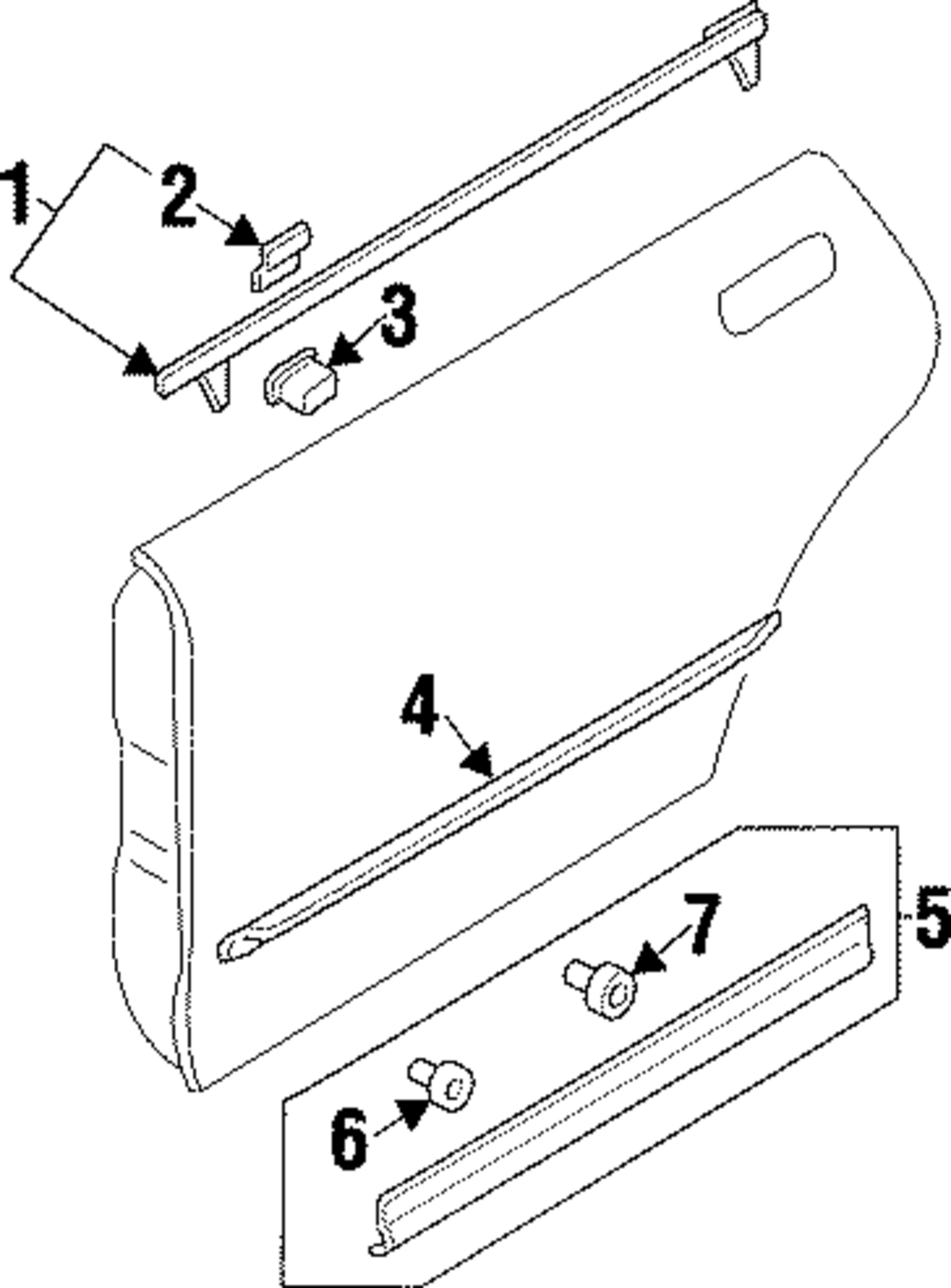 1
2
3
4
5
7
6