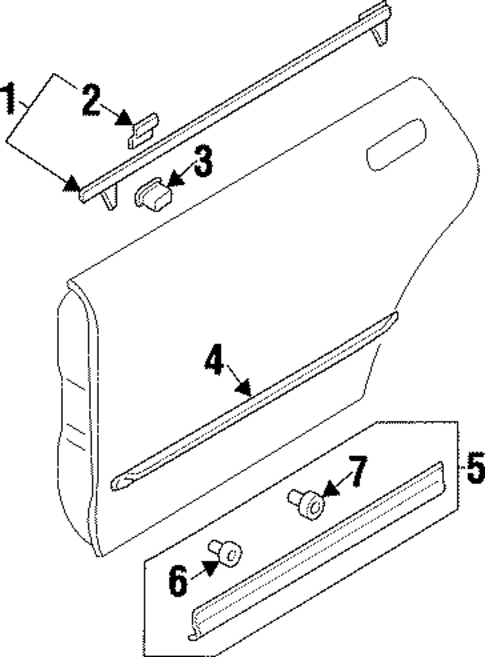 1
2
3
4
5
7
6