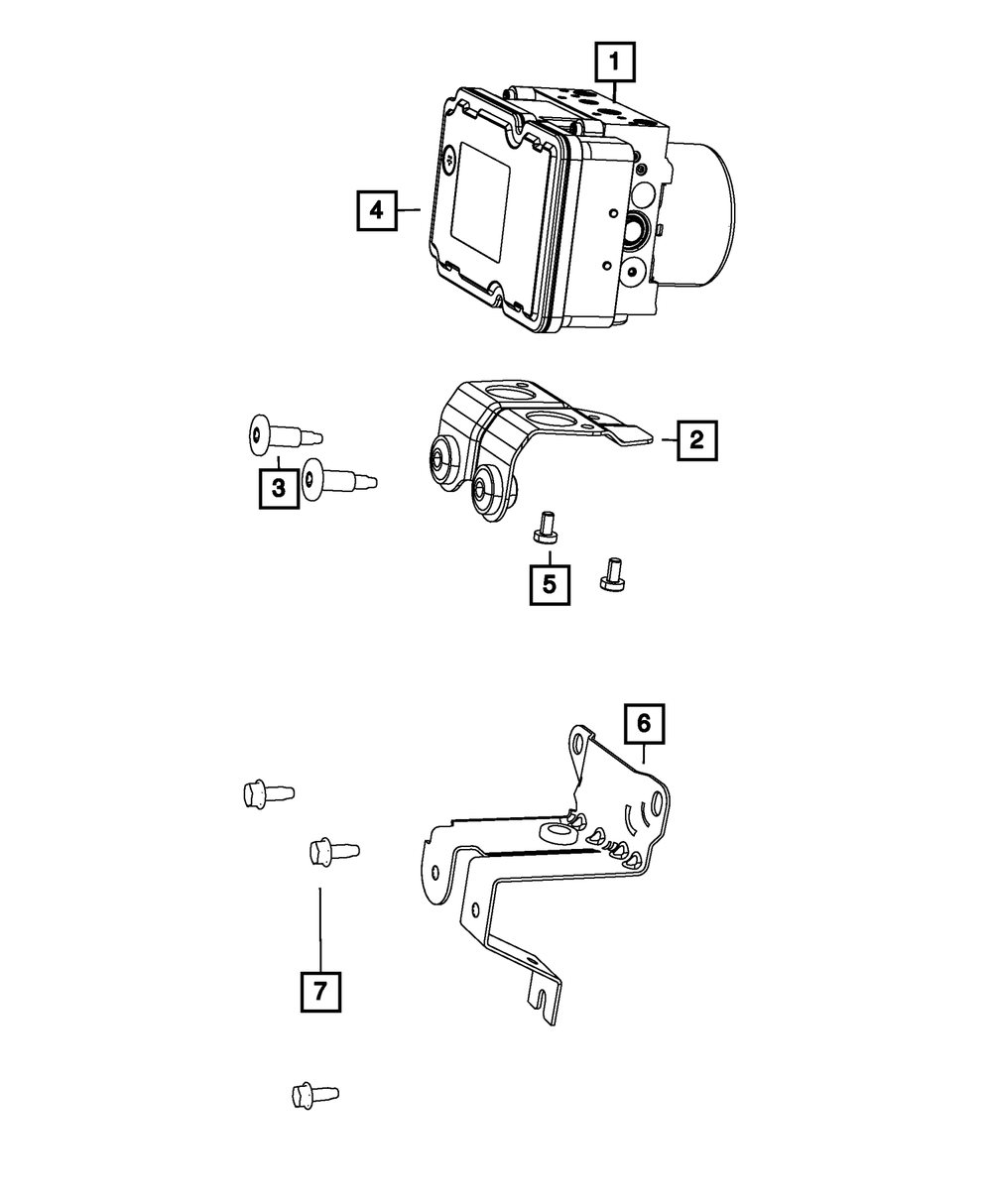 1
4
2
3
5
6
7