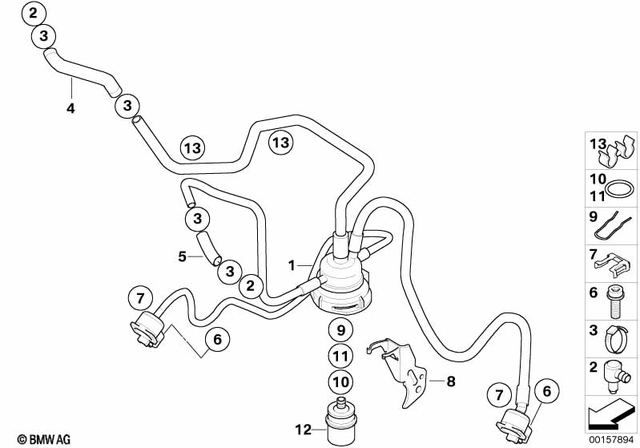 2
3
4
3
13
13
3
5
3
2
1
7
6
9
11
10
8
12
7
6
13
10
11
9
7
6
3
2
© BMW AG
00157894