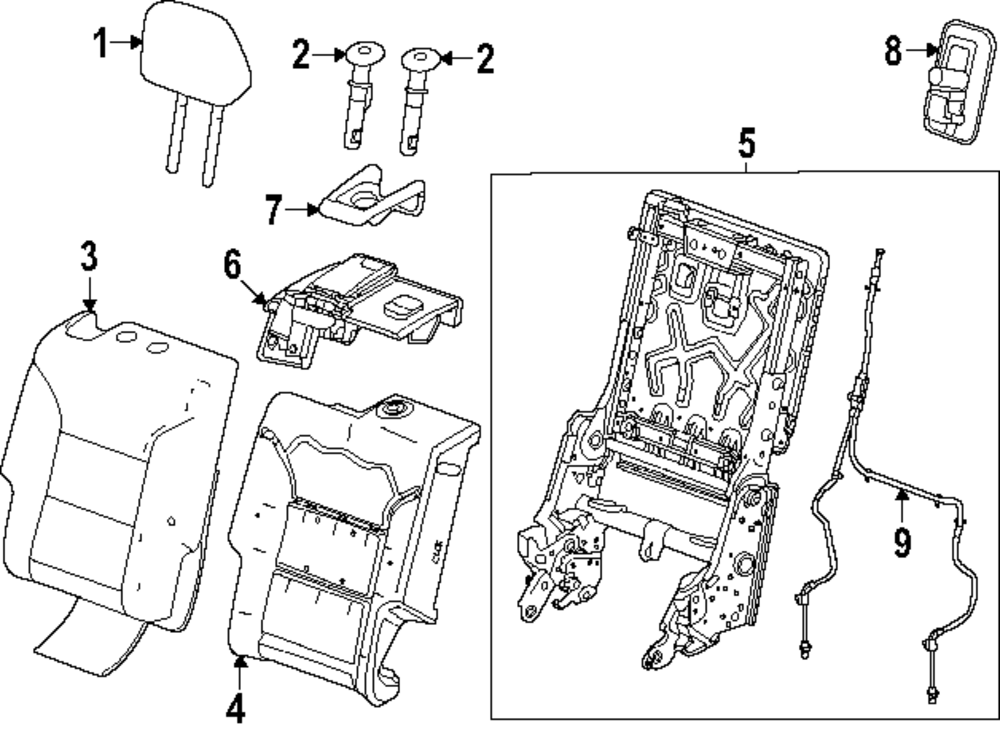 1
2
2
8
5
7
3
6
9
4