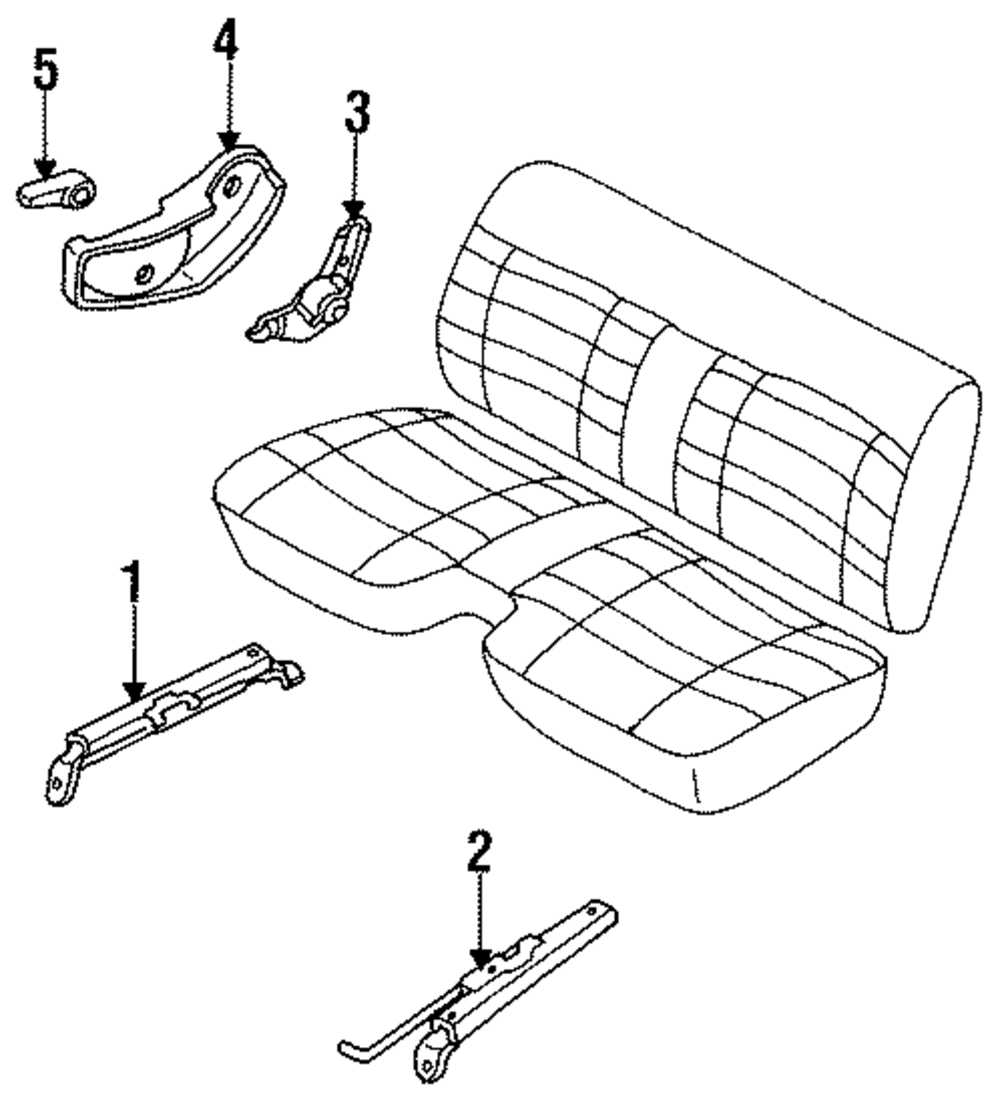 5
4
3
1
2