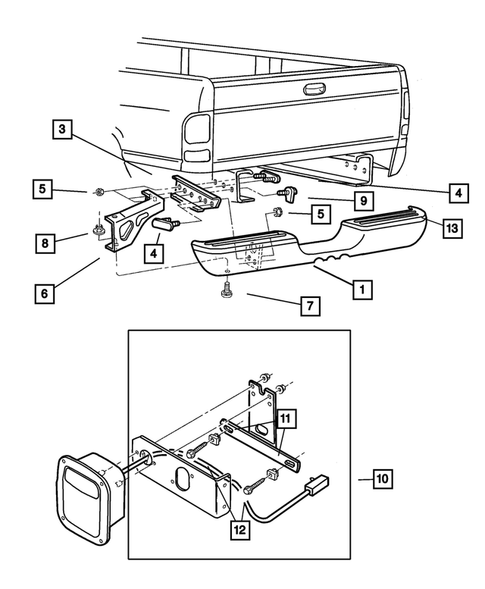 3
5
4
9
5
13
8
4
6
1
7
11
10
12